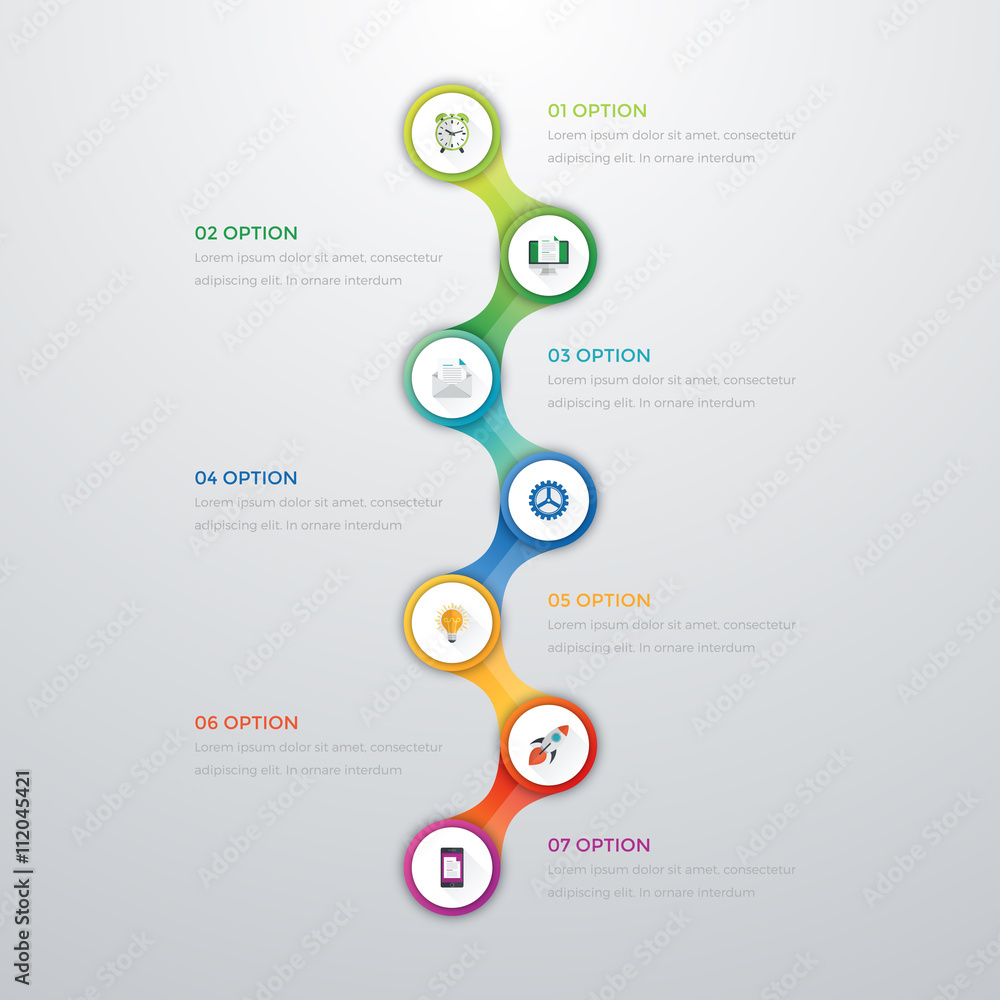 01 OPTION
Lorem ipsum dolor sit amet, consectetur adipiscing elit. In ornare interdum

02 OPTION
Lorem ipsum dolor sit amet, consectetur adipiscing elit. In ornare interdum

03 OPTION
Lorem ipsum dolor sit amet, consectetur adipiscing elit. In ornare interdum

04 OPTION
Lorem ipsum dolor sit amet, consectetur adipiscing elit. In ornare interdum

05 OPTION
Lorem ipsum dolor sit amet, consectetur adipiscing elit. In ornare interdum

06 OPTION
Lorem ipsum dolor sit amet, consectetur adipiscing elit. In ornare interdum

07 OPTION
Lorem ipsum dolor sit amet, consectetur adipiscing elit. In ornare interdum

Adobe Stock | #112045421