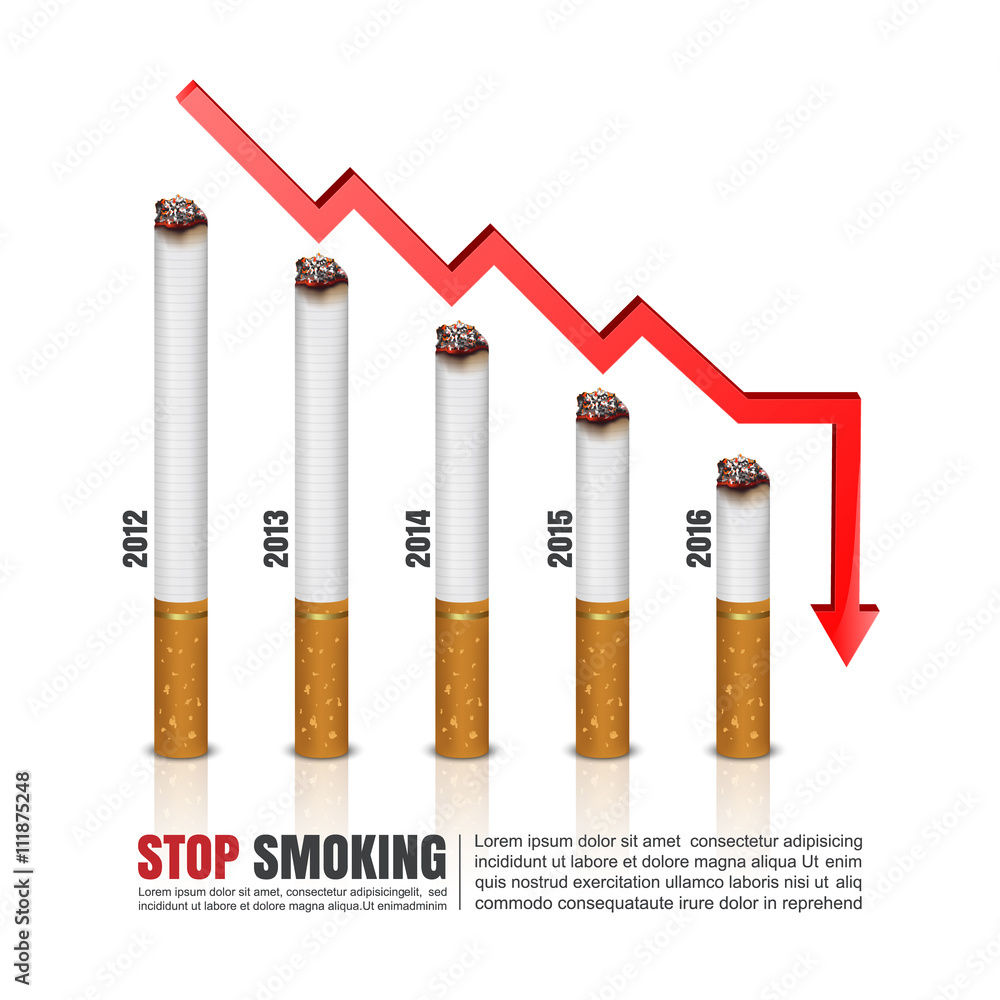 2012

2013

2014

2015

2016

STOP SMOKING

Lorem ipsum dolor sit amet, consectetur adipisicingelit, sed incididunt ut labore et dolore magna aliqua.Ut enimadminim

Lorem ipsum dolor sit amet consectetur adipisicing incididunt ut labore et dolore magna aliqua Ut enim quis nostrud exercitation ullamco laboris nisi ut aliq commodo consequataute irure dolor in reprehend

Adobe Stock | #111875248