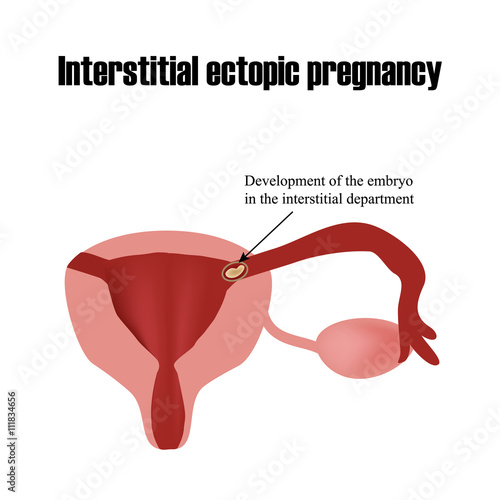 Interstitial ectopic pregnancy

Development of the embryo in the interstitial department

Adobe Stock | #111834656