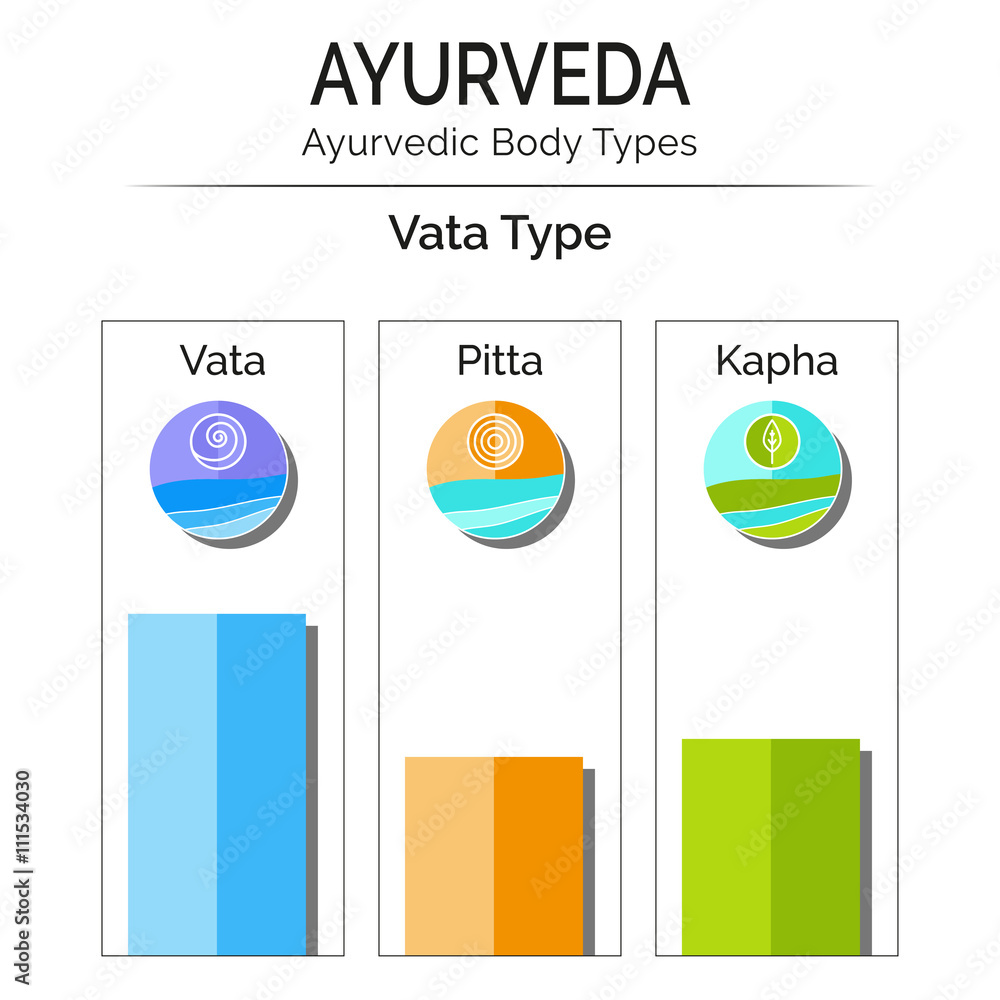 AYURVEDA
Ayurvedic Body Types

Vata Type

Vata

Pitta

Kapha

Adobe Stock | #111534030