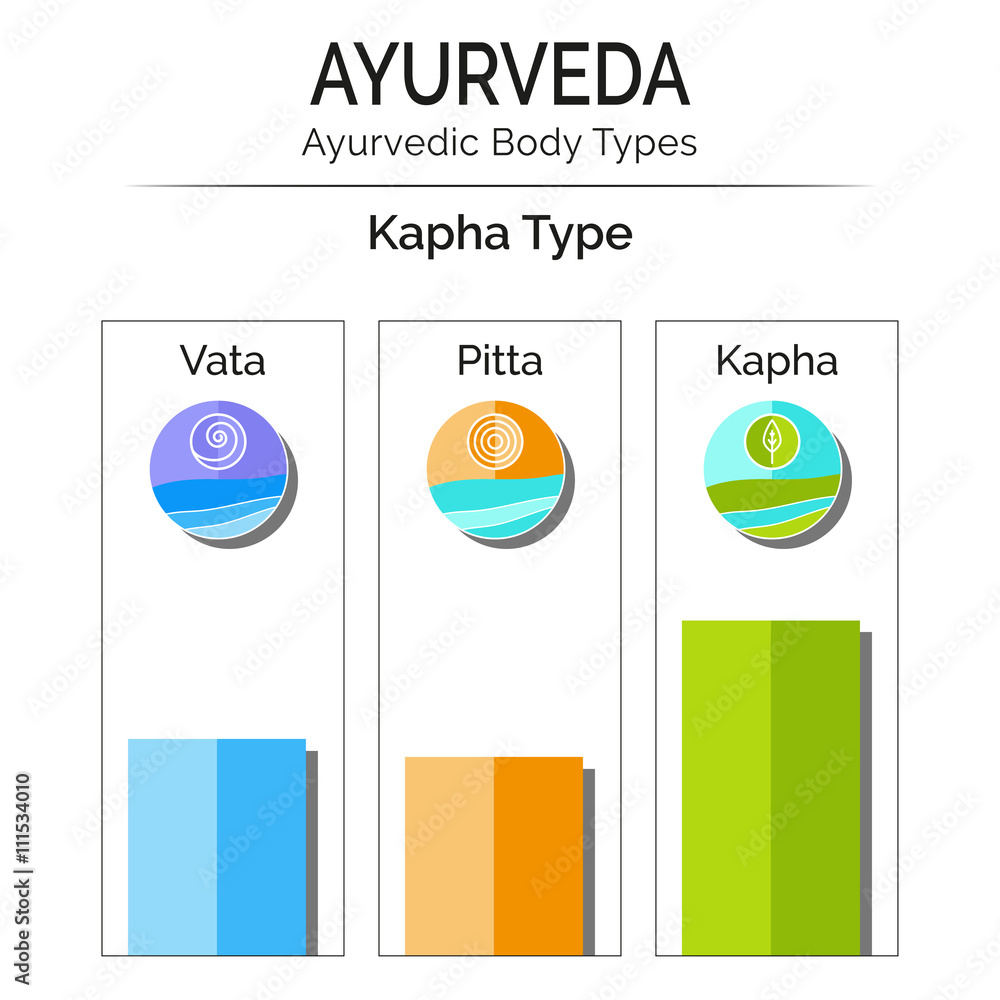 AYURVEDA
Ayurvedic Body Types

Kapha Type

Vata

Pitta

Kapha

Adobe Stock | #111534010