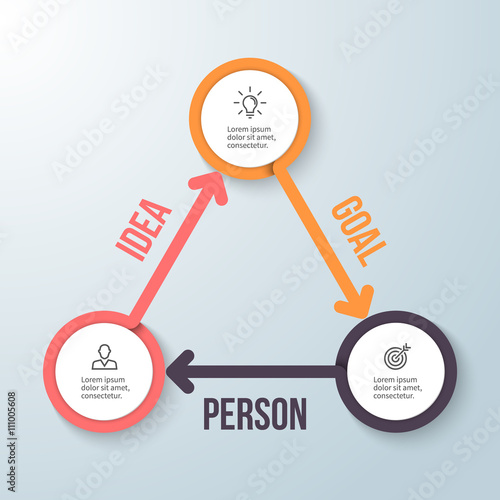 Lorem ipsum dolor sit amet, consectetur.

IDEA

GOAL

Lorem ipsum dolor sit amet, consectetur.

Lorem ipsum dolor sit amet, consectetur.

PERSON

Adobe Stock | #111005608

Adobe Stock