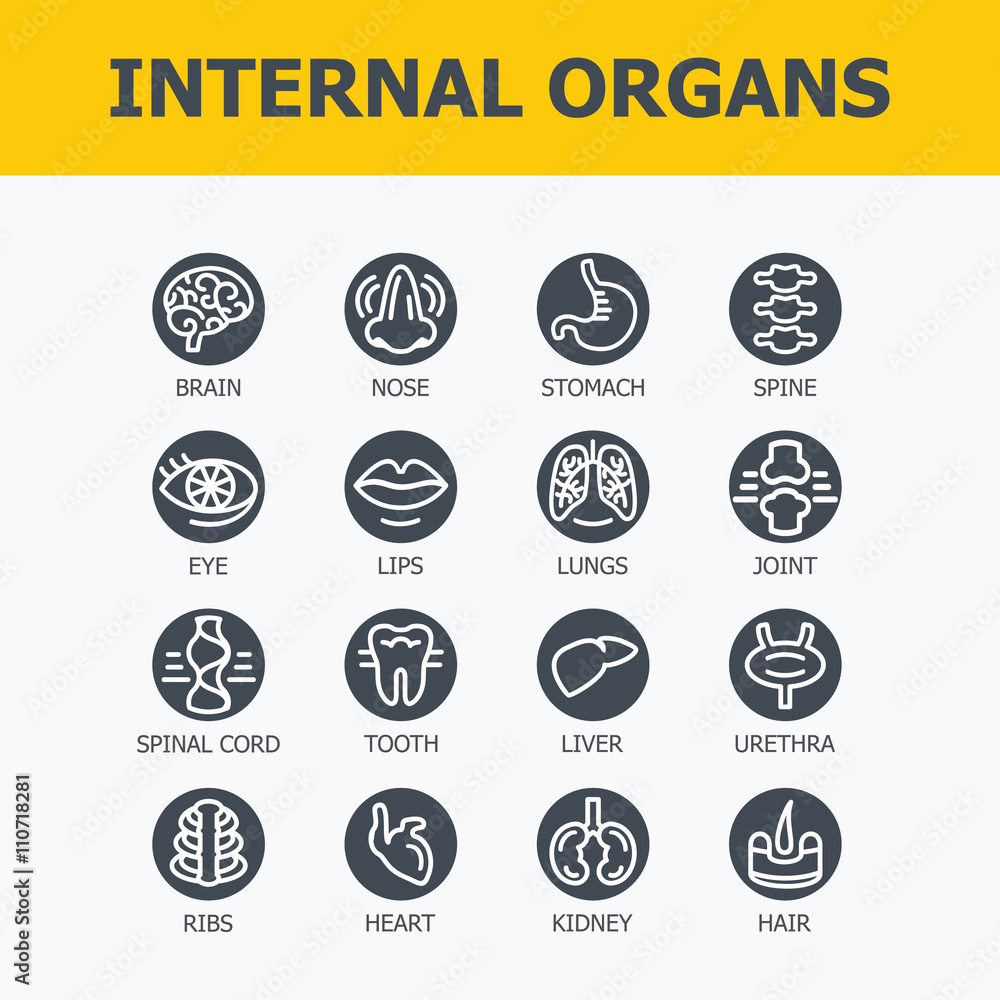 INTERNAL ORGANS

BRAIN
NOSE
STOMACH
SPINE

EYE
LIPS
LUNGS
JOINT

SPINAL CORD
TOOTH
LIVER
URETHRA

RIBS
HEART
KIDNEY
HAIR

Adobe Stock | #110718281