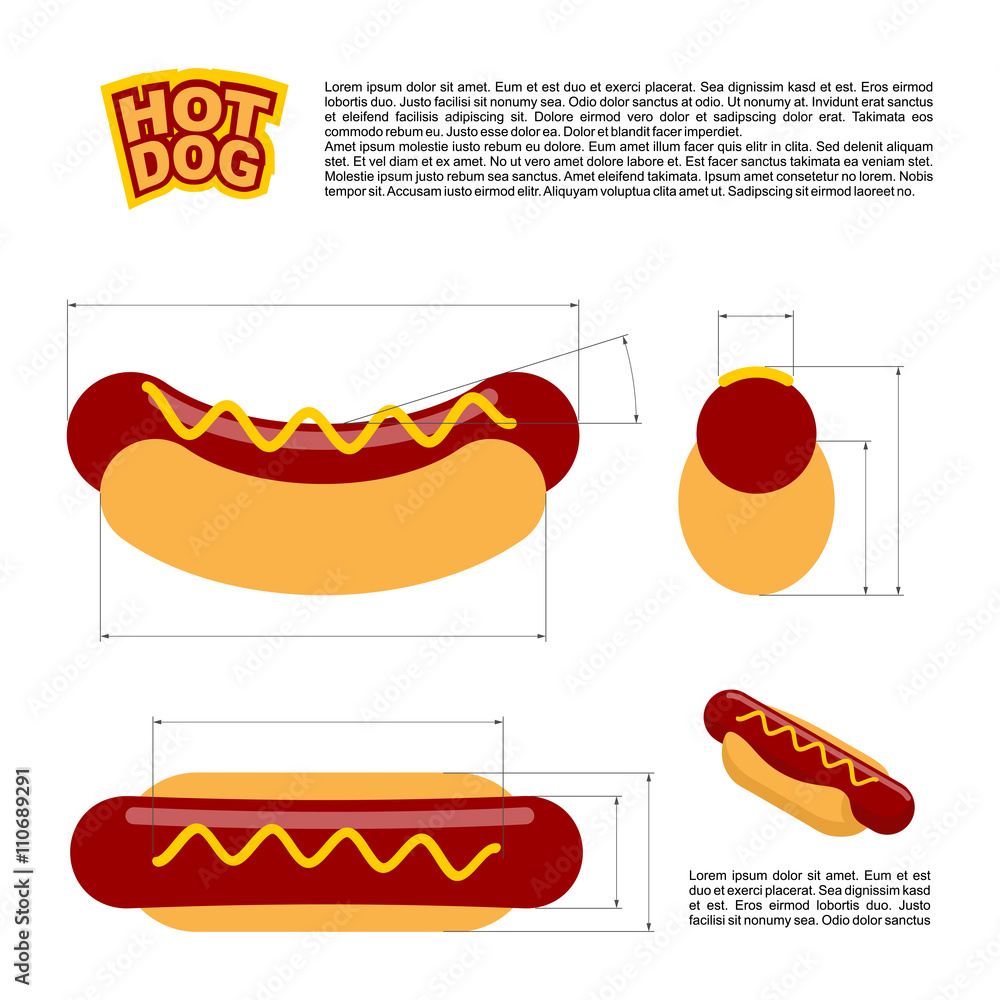 HOT DOG

Lorem ipsum dolor sit amet. Eum et est duo et exerci placerat. Sea dignissim kasd et est. Eros eirmod lobortis duo. Justo facilisi sit nonumy sea. Odio dolor sanctus at odio. Ut nonumy at. Invidunt erat sanctus et eleifend facilisis adipiscing sit. Dolore eirmod vero dolor et sadipscing dolor erat. Takimata eos commodo rebum eu. Justo esse dolor ea. Dolor et blandit facer imperdiet.
Amet ipsum molestie iusto rebum eu dolore. Eum amet illum facer quis elitr in clita. Sed delenit aliquam stet. Et vel diam et ex amet. No ut vero amet dolore labore et. Est facer sanctus takimata ea veniam stet. Molestie ipsum justo rebum sea sanctus. Amet eleifend takimata. Ipsum amet consetetur no lorem. Nobis tempor sit. Accusam iusto eirmod elitr. Aliquyam voluptua clita amet ut. Sadipscing sit eirmod laoreet no.

Lorem ipsum dolor sit amet. Eum et est duo et exerci placerat. Sea dignissim kasd et est. Eros eirmod lobortis duo. Justo facilisi sit nonumy sea. Odio dolor sanctus

Adobe Stock | #110689291