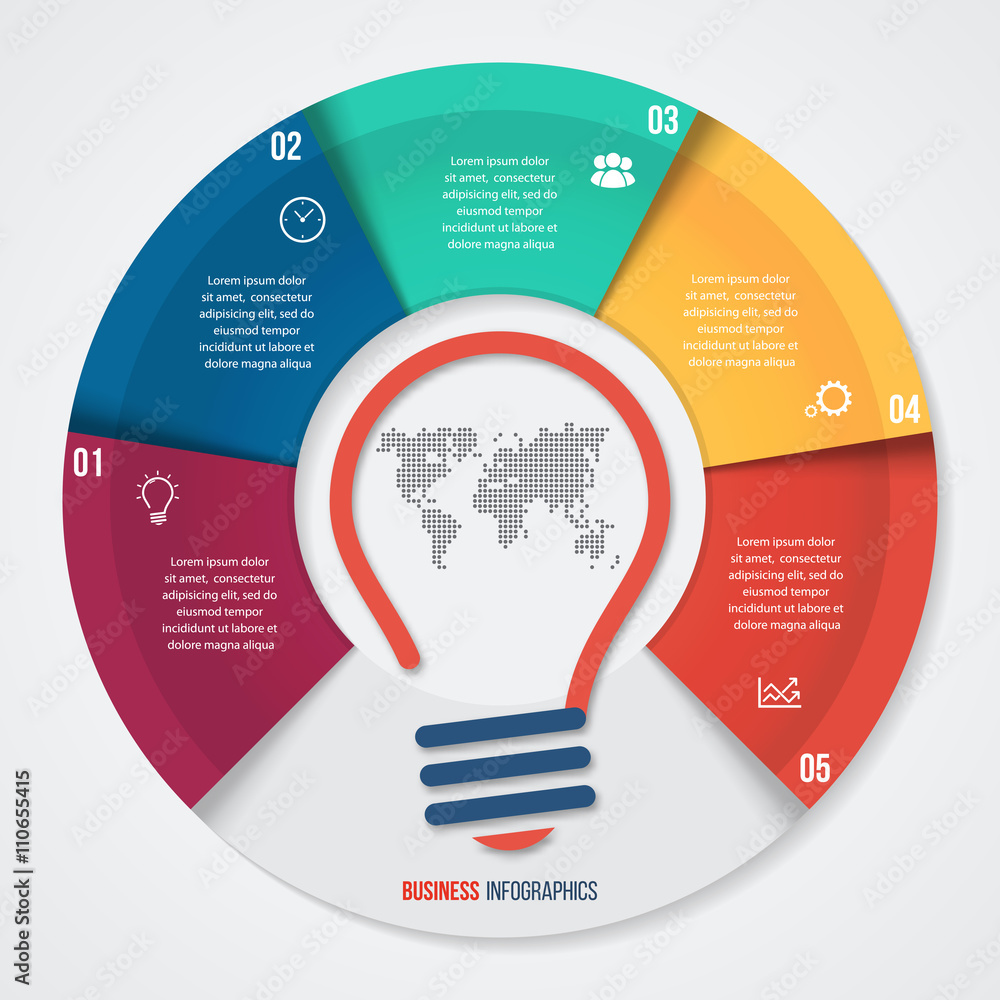 01

Lorem ipsum dolor sit amet, consectetur adipisicing elit, sed do eiusmod tempor incididunt ut labore et dolore magna aliqua

02

Lorem ipsum dolor sit amet, consectetur adipisicing elit, sed do eiusmod tempor incididunt ut labore et dolore magna aliqua

03

Lorem ipsum dolor sit amet, consectetur adipisicing elit, sed do eiusmod tempor incididunt ut labore et dolore magna aliqua

04

Lorem ipsum dolor sit amet, consectetur adipisicing elit, sed do eiusmod tempor incididunt ut labore et dolore magna aliqua

05

Lorem ipsum dolor sit amet, consectetur adipisicing elit, sed do eiusmod tempor incididunt ut labore et dolore magna aliqua

BUSINESS INFOGRAPHICS

Adobe Stock | #110655415