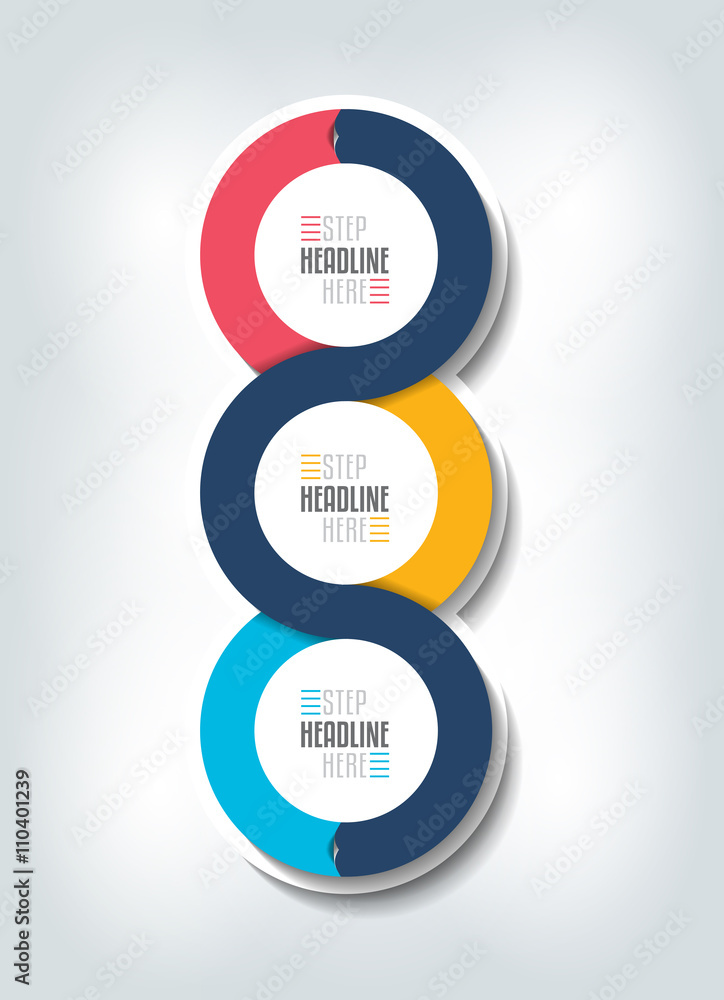 STEP
HEADLINE
HERE

STEP
HEADLINE
HERE

STEP
HEADLINE
HERE

Adobe Stock | #110401239