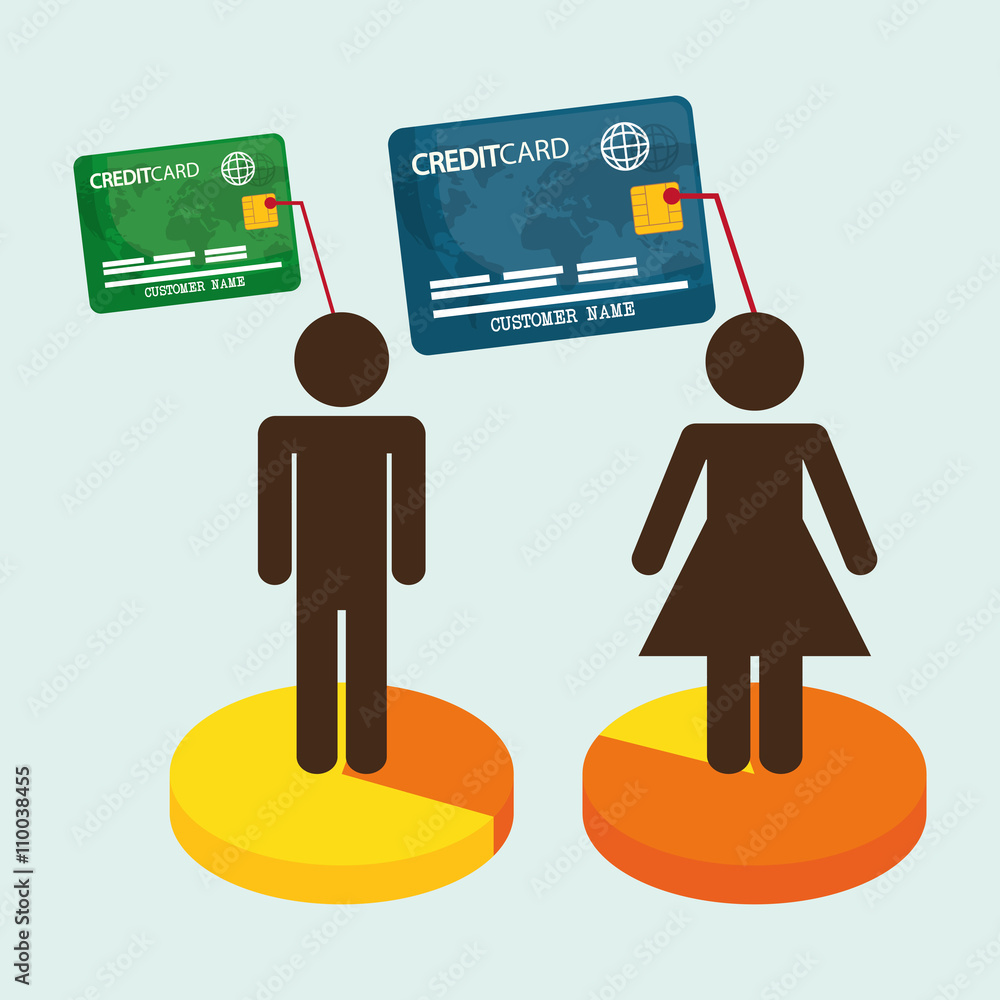 CREDITCARD

CUSTOMER NAME

CREDITCARD

CUSTOMER NAME

Adobe Stock | #110038455