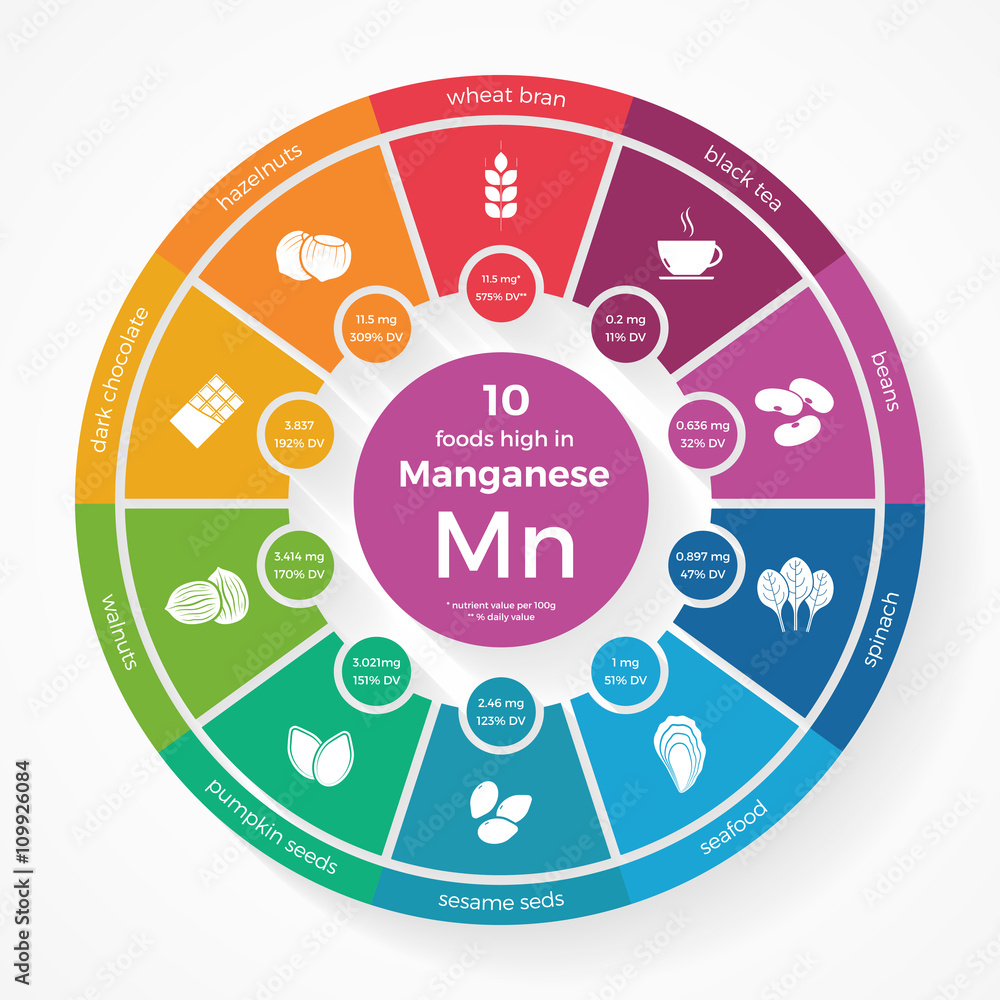 10
foods high in
Manganese
Mn

* nutrient value per 100g
** % daily value

wheat bran
11.5 mg*
575% DV**

black tea
0.2 mg
11% DV

beans
0.636 mg
32% DV

spinach
0.897 mg
47% DV

seafood
1 mg
51% DV

sesame seds
2.46 mg
123% DV

pumpkin seeds
3.021mg
151% DV

walnuts
3.414 mg
170% DV

dark chocolate
3.837
192% DV

hazelnuts
11.5 mg
309% DV

Adobe Stock | #109926084