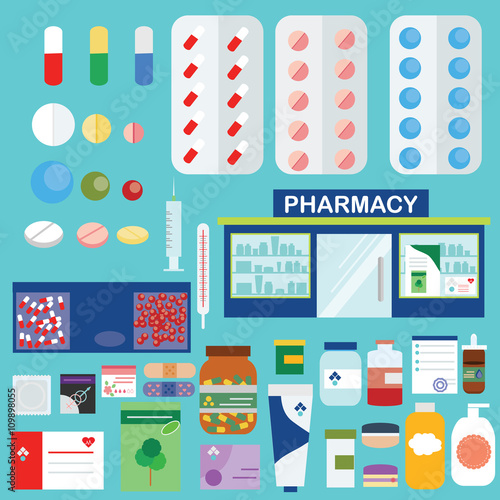 PHARMACY

Adobe Stock

#109898055