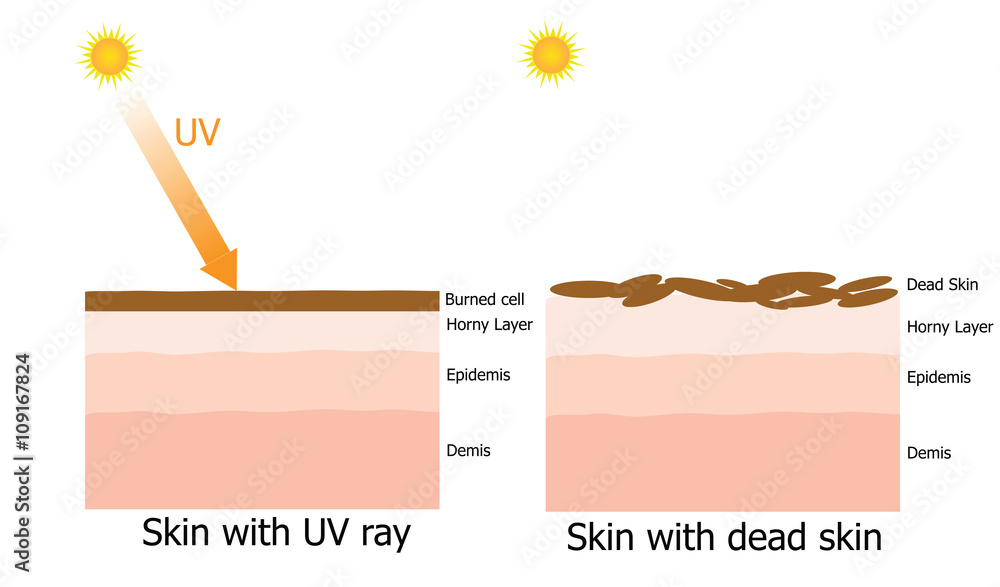 UV

Burned cell
Horny Layer
Epidemis
Demis

Skin with UV ray

Dead Skin
Horny Layer
Epidemis
Demis

Skin with dead skin

Adobe Stock | #109167824