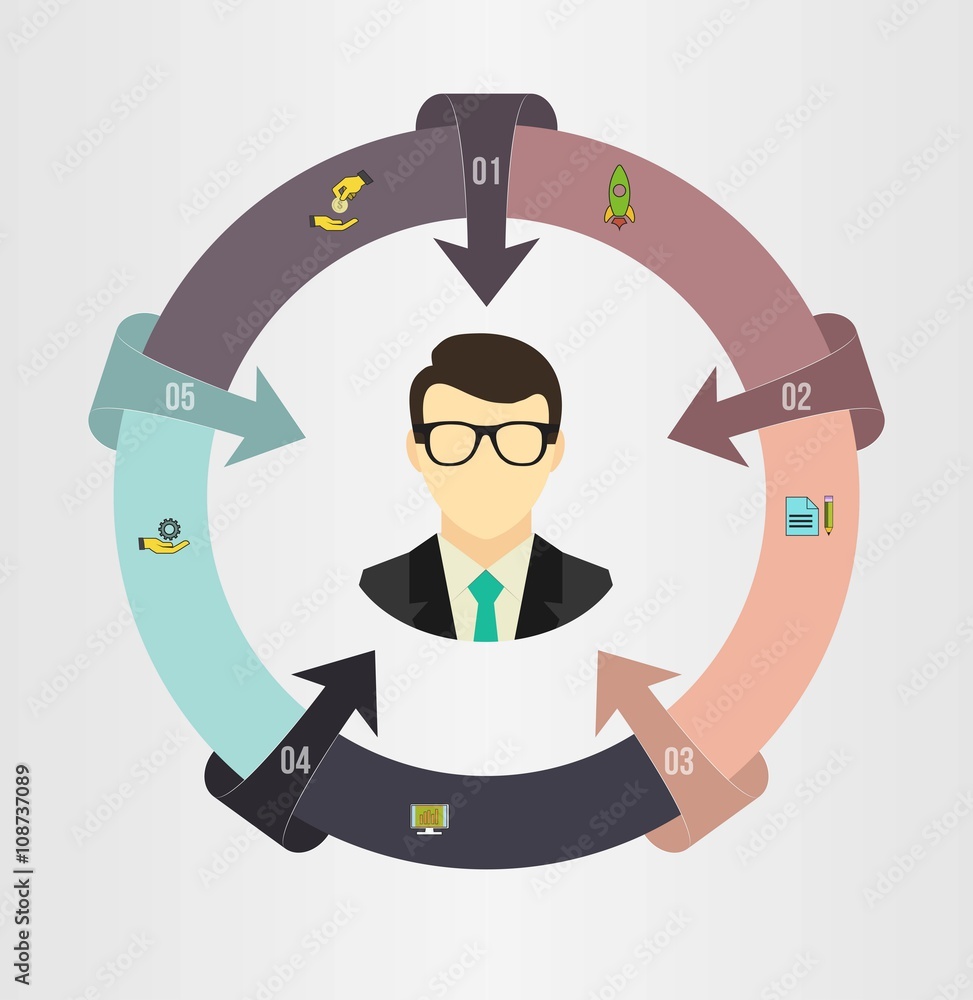 01

02

03

04

05

Adobe Stock

Adobe Stock | #108737089