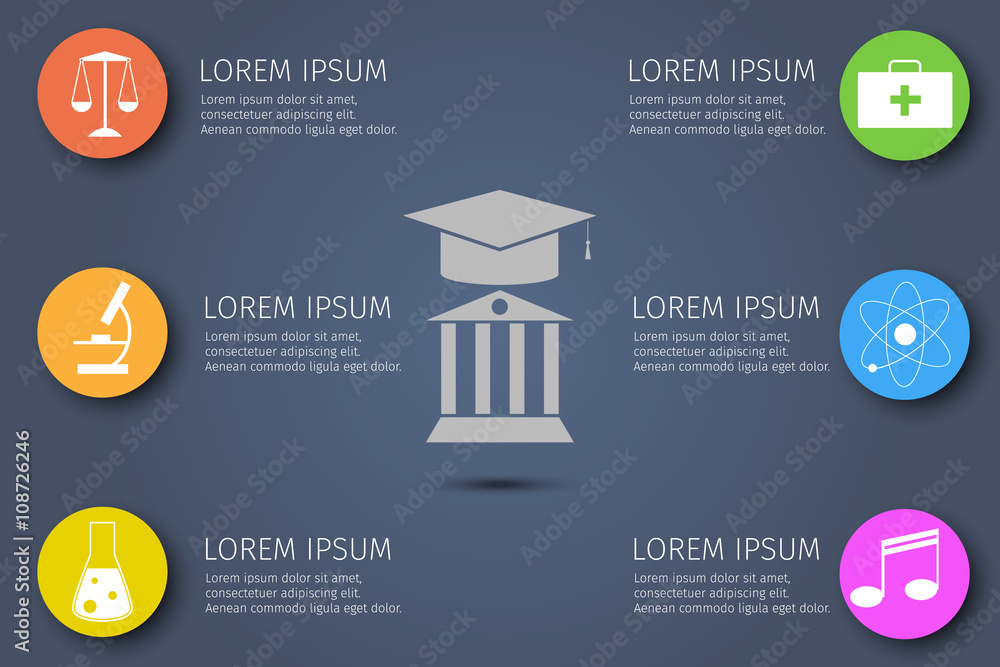 LOREM IPSUM
Lorem ipsum dolor sit amet, consectetuer adipiscing elit. Aenean commodo ligula eget dolor.

LOREM IPSUM
Lorem ipsum dolor sit amet, consectetuer adipiscing elit. Aenean commodo ligula eget dolor.

LOREM IPSUM
Lorem ipsum dolor sit amet, consectetuer adipiscing elit. Aenean commodo ligula eget dolor.

LOREM IPSUM
Lorem ipsum dolor sit amet, consectetuer adipiscing elit. Aenean commodo ligula eget dolor.

LOREM IPSUM
Lorem ipsum dolor sit amet, consectetuer adipiscing elit. Aenean commodo ligula eget dolor.

LOREM IPSUM
Lorem ipsum dolor sit amet, consectetuer adipiscing elit. Aenean commodo ligula eget dolor.

Adobe Stock | #108726246