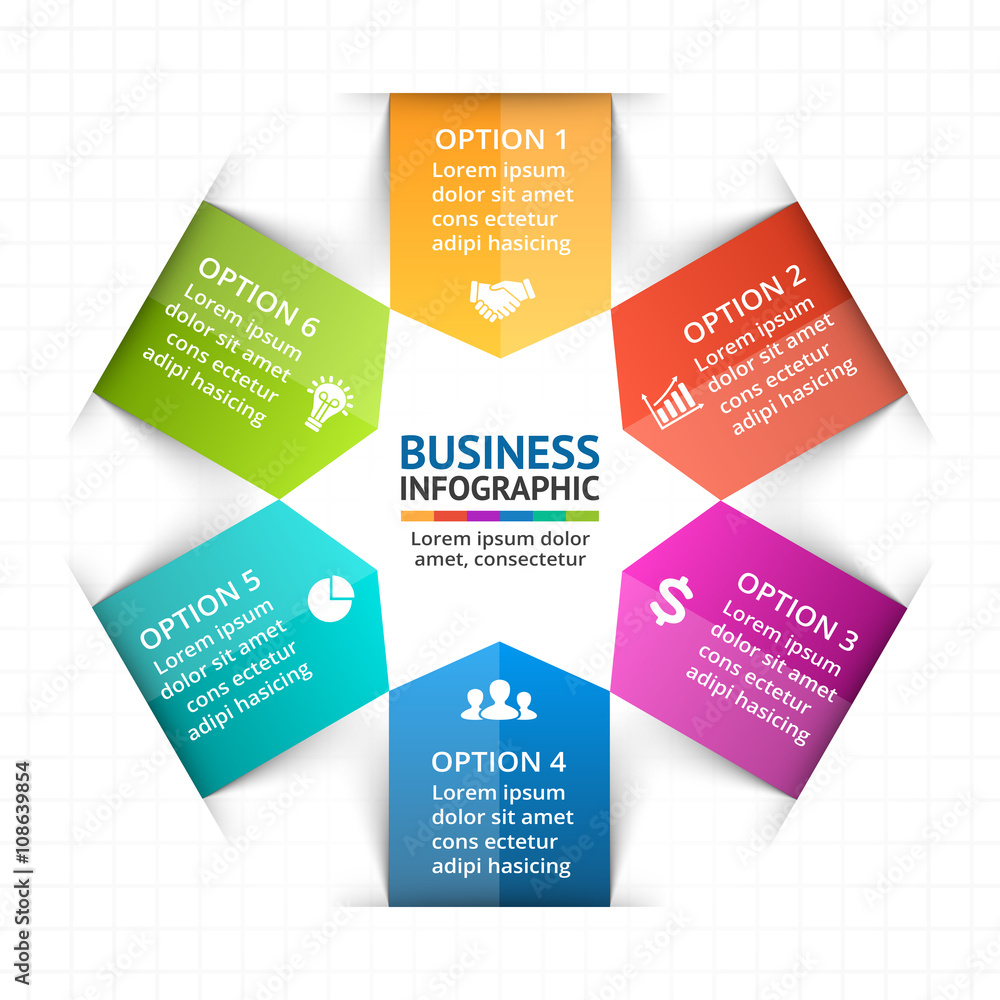 OPTION 1
Lorem ipsum dolor sit amet cons ectetur adipi hasicing

OPTION 2
Lorem ipsum dolor sit amet cons ectetur adipi hasicing

OPTION 3
Lorem ipsum dolor sit amet cons ectetur adipi hasicing

OPTION 4
Lorem ipsum dolor sit amet cons ectetur adipi hasicing

OPTION 5
Lorem ipsum dolor sit amet cons ectetur adipi hasicing

OPTION 6
Lorem ipsum dolor sit amet cons ectetur adipi hasicing

BUSINESS
INFOGRAPHIC
Lorem ipsum dolor amet, consectetur

Adobe Stock | #108639854