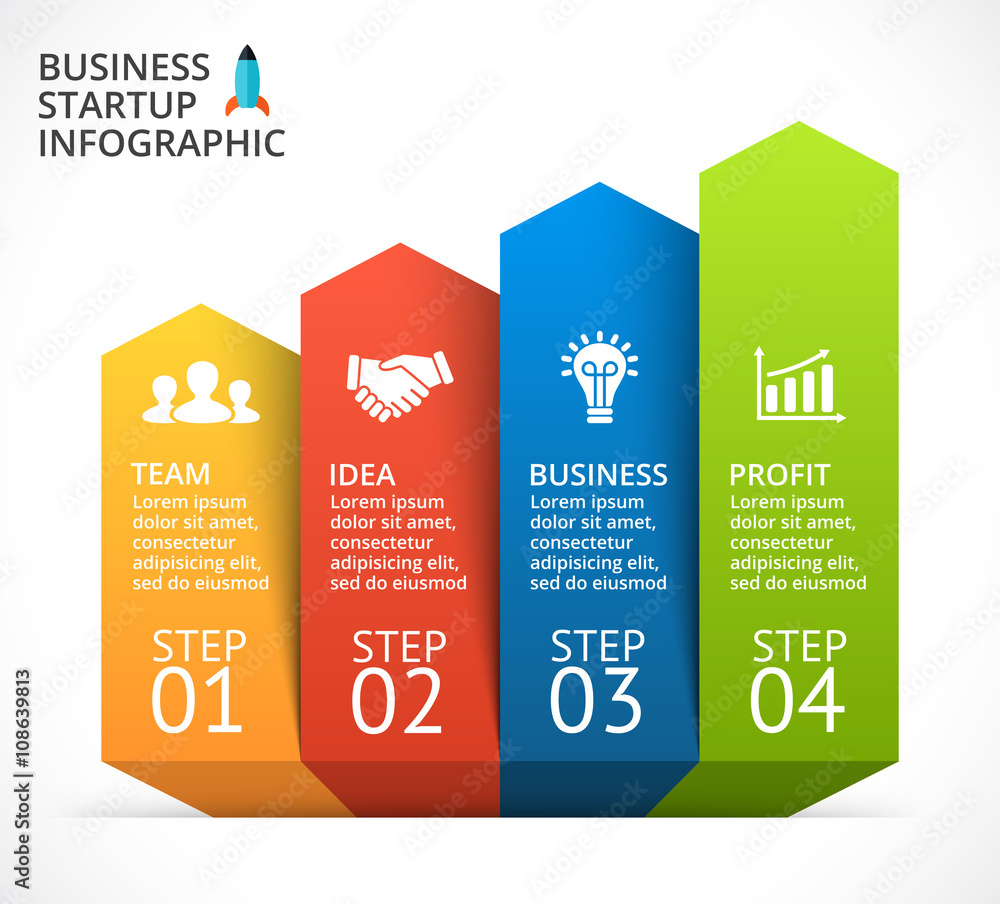 BUSINESS STARTUP INFOGRAPHIC

TEAM
Lorem ipsum dolor sit amet, consectetur adipisicing elit, sed do eiusmod
STEP 01

IDEA
Lorem ipsum dolor sit amet, consectetur adipisicing elit, sed do eiusmod
STEP 02

BUSINESS
Lorem ipsum dolor sit amet, consectetur adipisicing elit, sed do eiusmod
STEP 03

PROFIT
Lorem ipsum dolor sit amet, consectetur adipisicing elit, sed do eiusmod
STEP 04

Adobe Stock | #108639813