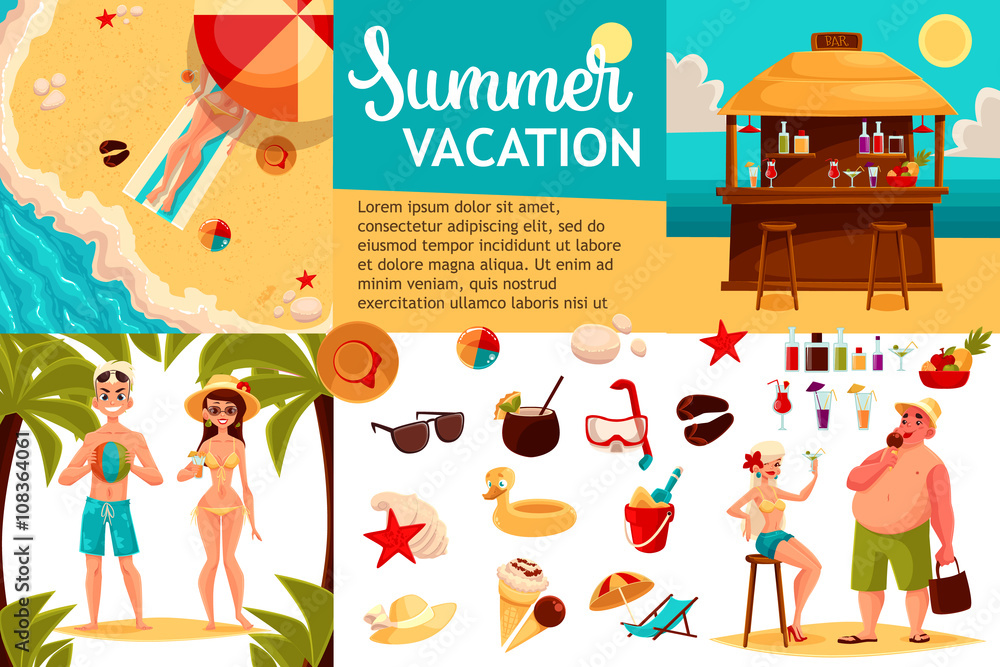 Summer VACATION

Lorem ipsum dolor sit amet, consectetur adipiscing elit, sed do eiusmod tempor incididunt ut labore et dolore magna aliqua. Ut enim ad minim veniam, quis nostrud exercitation ullamco laboris nisi ut

BAR

Adobe Stock | #108364061