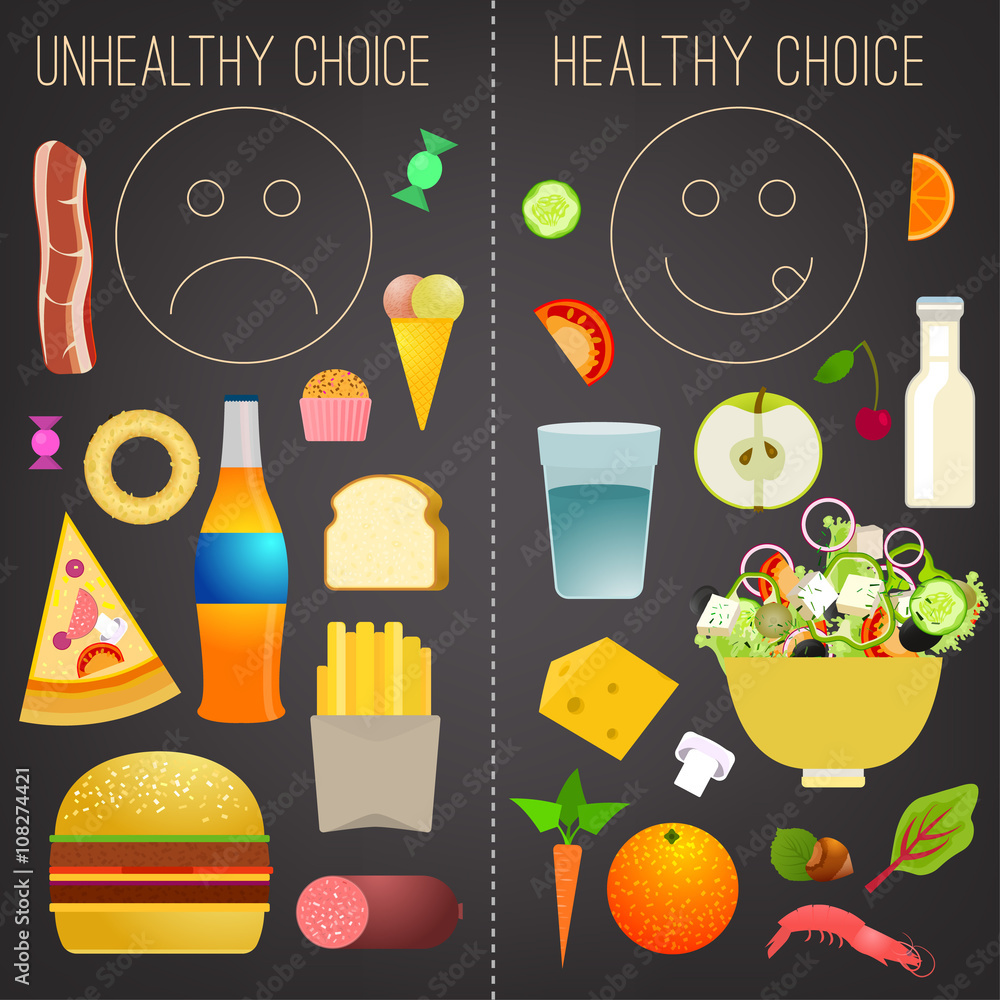 UNHEALTHY CHOICE

HEALTHY CHOICE

Adobe Stock | #108274421