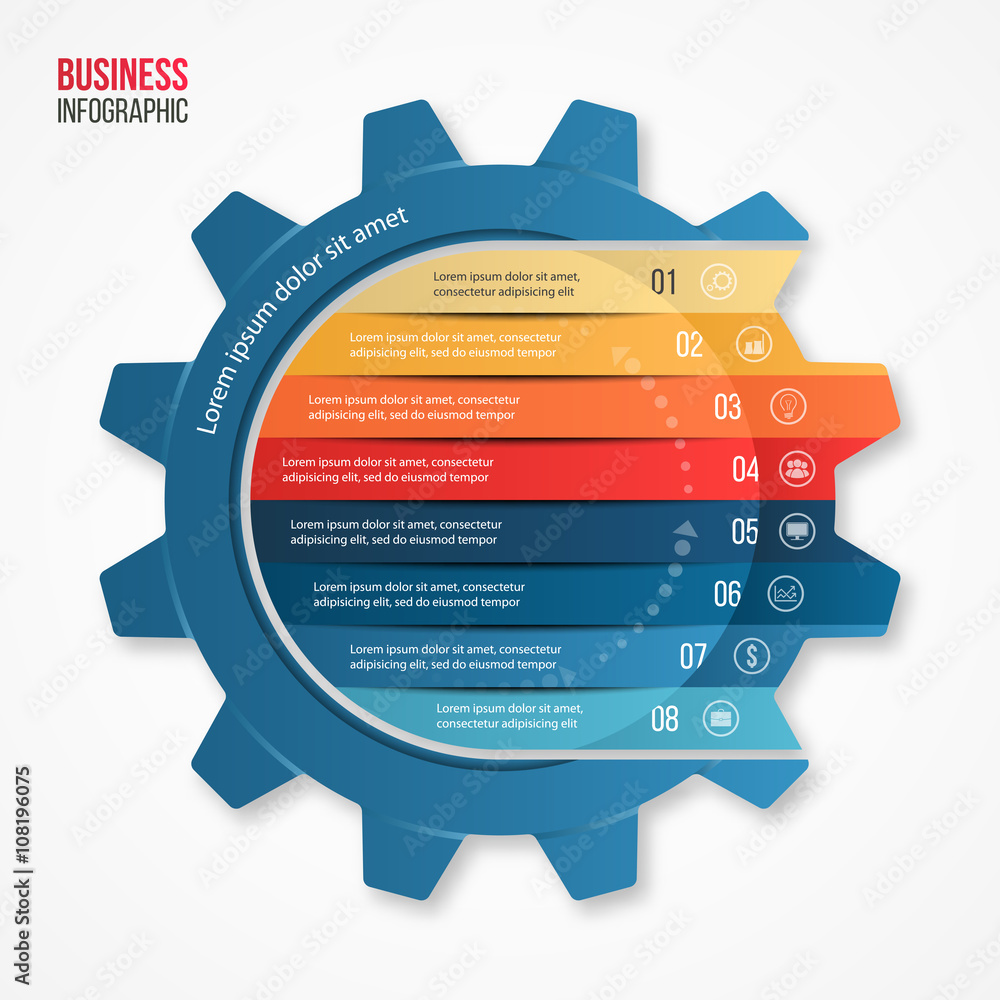 BUSINESS
INFOGRAPHIC

Lorem ipsum dolor sit amet

Lorem ipsum dolor sit amet, consectetur adipisicing elit 01

Lorem ipsum dolor sit amet, consectetur adipisicing elit, sed do eiusmod tempor 02

Lorem ipsum dolor sit amet, consectetur adipisicing elit, sed do eiusmod tempor 03

Lorem ipsum dolor sit amet, consectetur adipisicing elit, sed do eiusmod tempor 04

Lorem ipsum dolor sit amet, consectetur adipisicing elit, sed do eiusmod tempor 05

Lorem ipsum dolor sit amet, consectetur adipisicing elit, sed do eiusmod tempor 06

Lorem ipsum dolor sit amet, consectetur adipisicing elit, sed do eiusmod tempor 07

Lorem ipsum dolor sit amet, consectetur adipisicing elit 08

Adobe Stock | #108196075