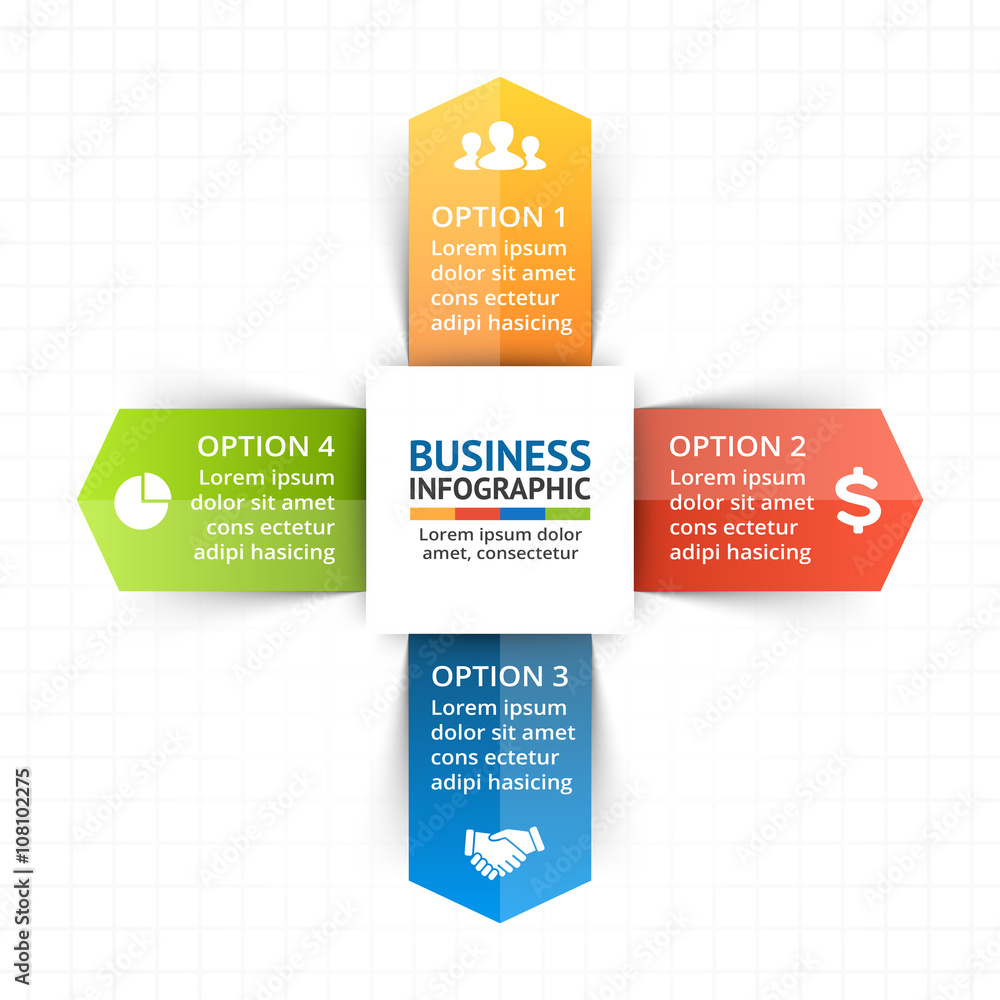 OPTION 1
Lorem ipsum dolor sit amet cons ectetur adipi hasicing

OPTION 4
Lorem ipsum dolor sit amet cons ectetur adipi hasicing

BUSINESS
INFOGRAPHIC
Lorem ipsum dolor amet, consectetur

OPTION 2
Lorem ipsum dolor sit amet cons ectetur adipi hasicing

$

OPTION 3
Lorem ipsum dolor sit amet cons ectetur adipi hasicing

Adobe Stock | #108102275