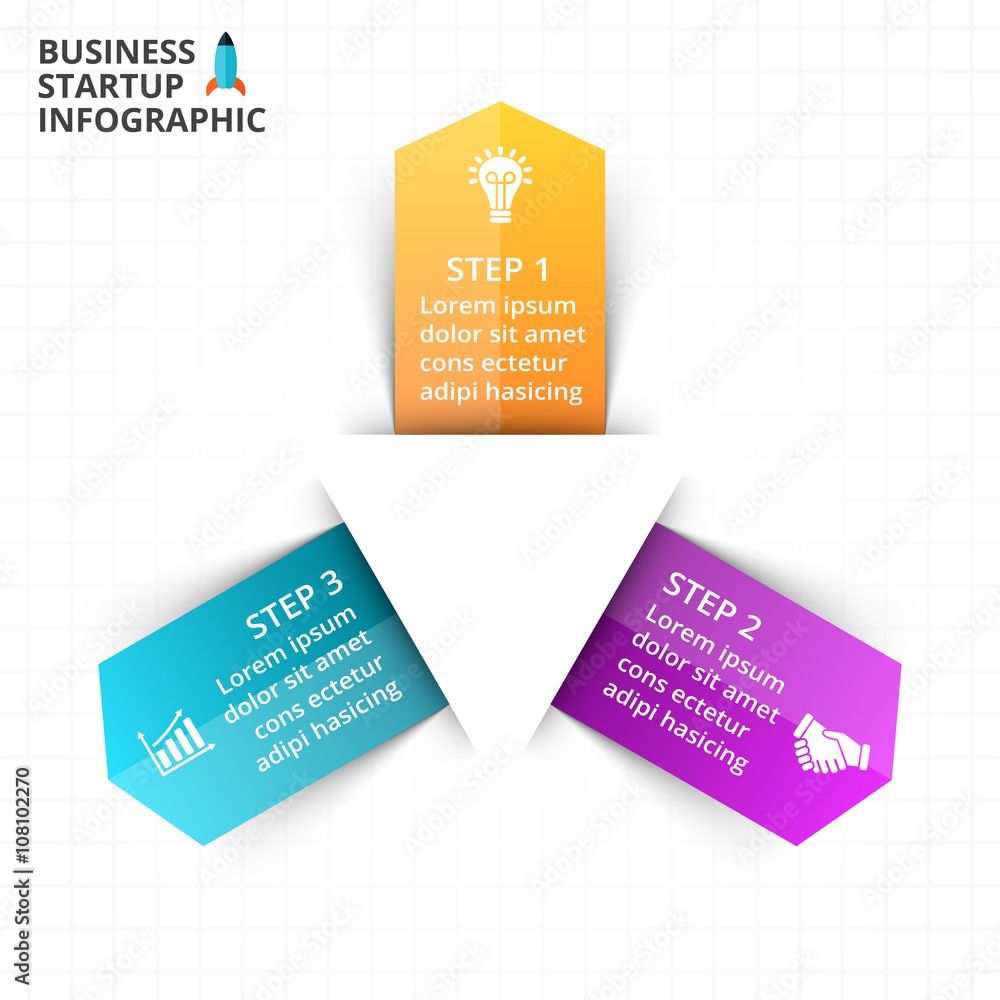 BUSINESS STARTUP INFOGRAPHIC

STEP 1
Lorem ipsum dolor sit amet cons ectetur adipi hasicing

STEP 2
Lorem ipsum dolor sit amet cons ectetur adipi hasicing

STEP 3
Lorem ipsum dolor sit amet cons ectetur adipi hasicing

Adobe Stock | #108102270