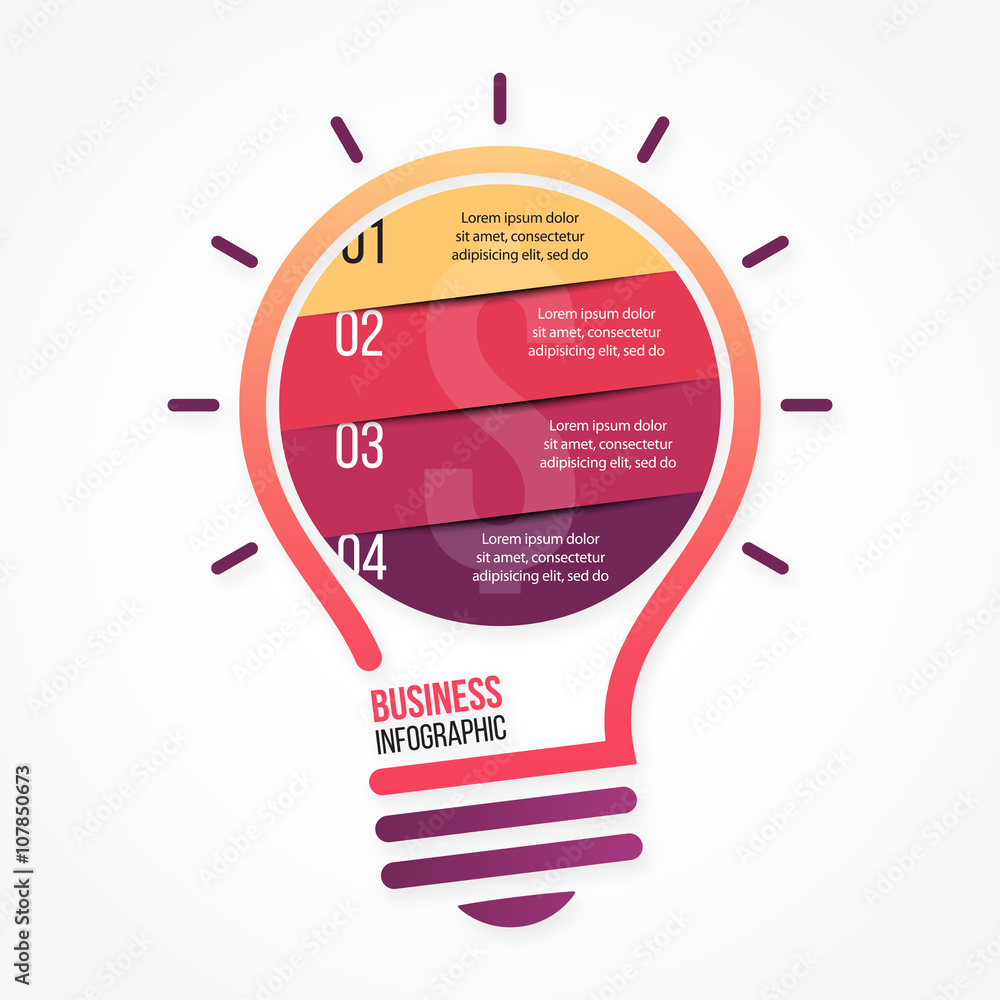 01
Lorem ipsum dolor sit amet, consectetur adipisicing elit, sed do

02
Lorem ipsum dolor sit amet, consectetur adipisicing elit, sed do

03
Lorem ipsum dolor sit amet, consectetur adipisicing elit, sed do

04
Lorem ipsum dolor sit amet, consectetur adipisicing elit, sed do

$

BUSINESS
INFOGRAPHIC

Adobe Stock | #107850673