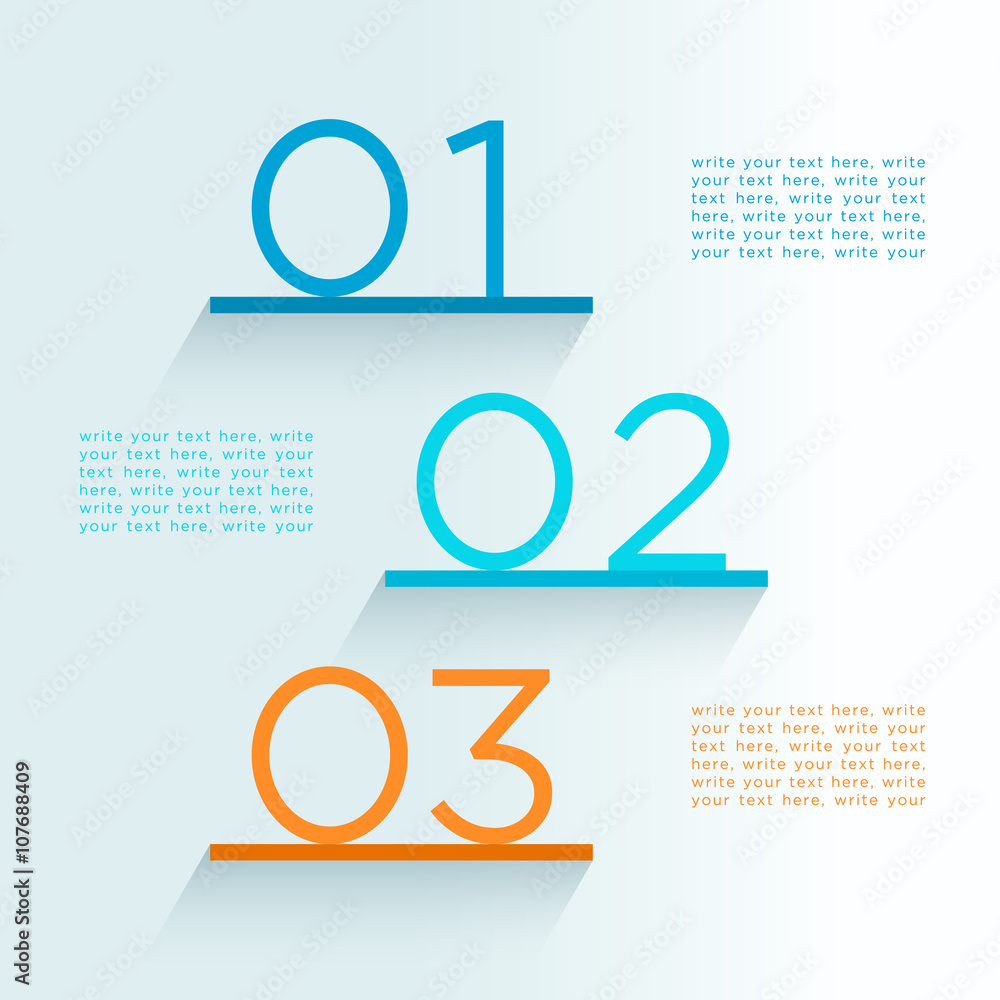 01

write your text here, write your text here, write your text here, write your text here, write your text here, write your text here, write your text here, write your

write your text here, write your text here, write your text here, write your text here, write your text here, write your text here, write your text here, write your

02

03

write your text here, write your text here, write your text here, write your text here, write your text here, write your text here, write your text here, write your

Adobe Stock | #107688409