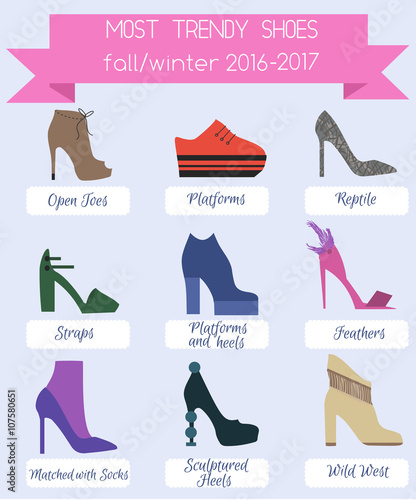 MOST TRENDY SHOES
fall/winter 2016-2017

Open Toes

Platforms

Reptile

Straps

Platforms and heels

Feathers

Matched with Socks

Sculptured Heels

Wild West

Adobe Stock | #107580651