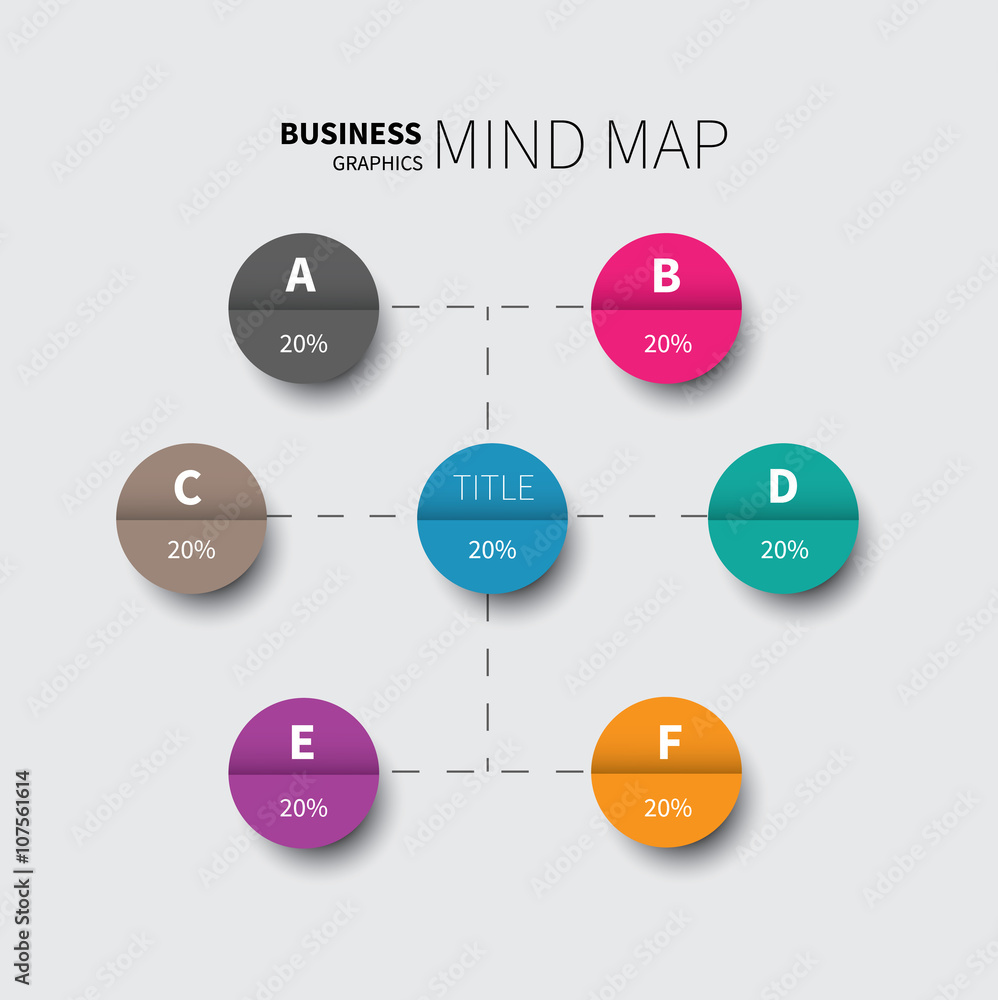 BUSINESS GRAPHICS MIND MAP

A
20%

B
20%

C
20%

TITLE
20%

D
20%

E
20%

F
20%

Adobe Stock | #107561614