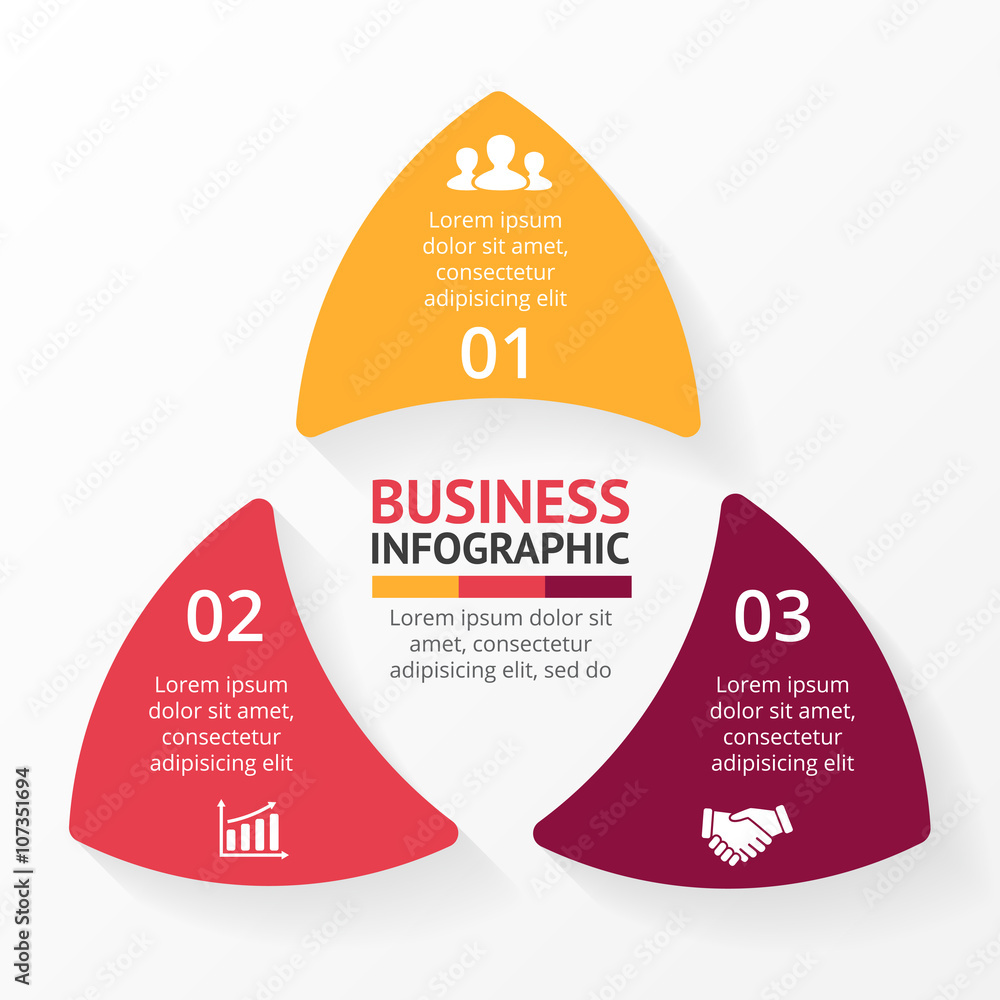 Lorem ipsum dolor sit amet, consectetur adipisicing elit

01

BUSINESS
INFOGRAPHIC

Lorem ipsum dolor sit amet, consectetur adipisicing elit, sed do

02

Lorem ipsum dolor sit amet, consectetur adipisicing elit

03

Lorem ipsum dolor sit amet, consectetur adipisicing elit

Adobe Stock | #107351694