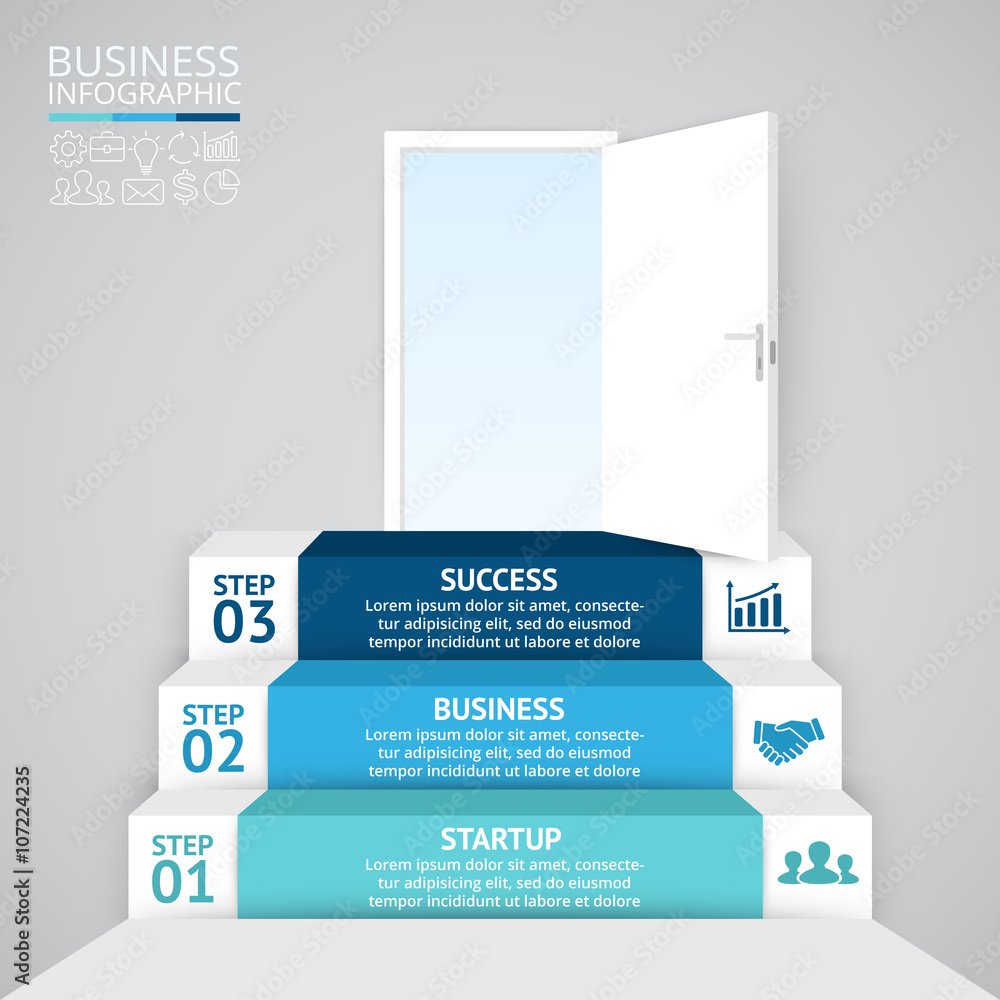 BUSINESS
INFOGRAPHIC

STEP
03

SUCCESS
Lorem ipsum dolor sit amet, consectetur adipisicing elit, sed do eiusmod tempor incididunt ut labore et dolore

STEP
02

BUSINESS
Lorem ipsum dolor sit amet, consectetur adipisicing elit, sed do eiusmod tempor incididunt ut labore et dolore

STEP
01

STARTUP
Lorem ipsum dolor sit amet, consectetur adipisicing elit, sed do eiusmod tempor incididunt ut labore et dolore

Adobe Stock | #107224235