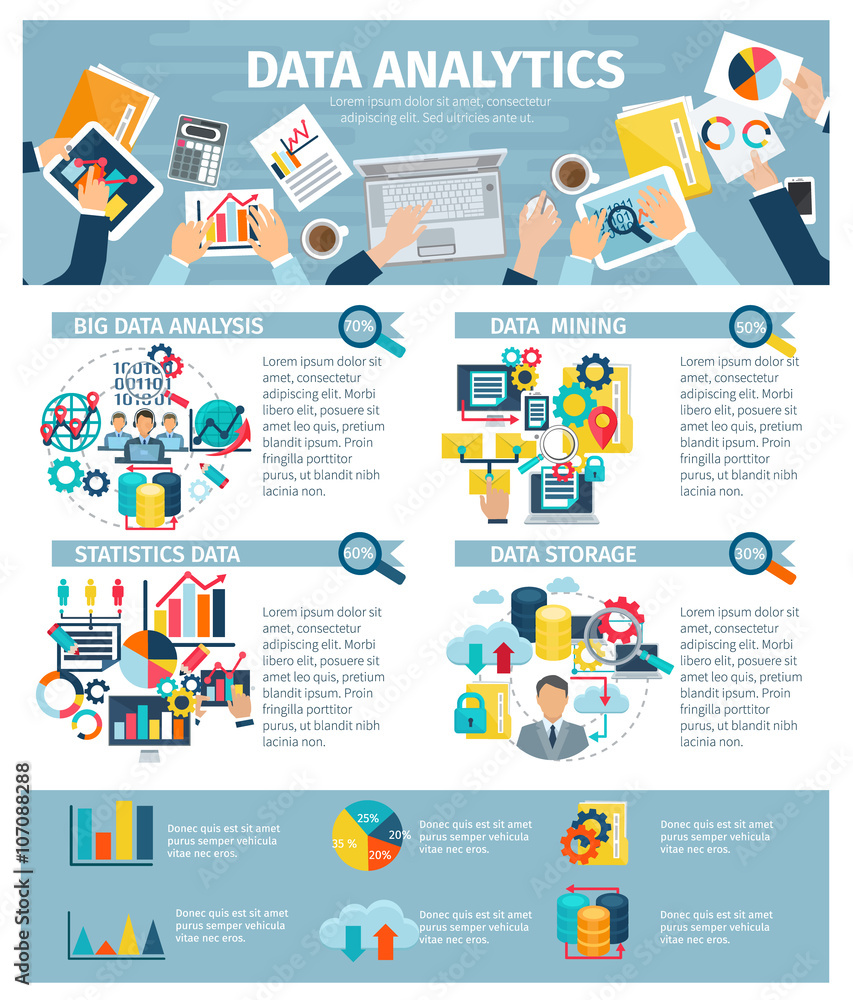 DATA ANALYTICS

Lorem ipsum dolor sit amet, consectetur adipiscing elit. Sed ultricies ante ut.

BIG DATA ANALYSIS

70%

Lorem ipsum dolor sit amet, consectetur adipiscing elit. Morbi libero elit, posuere sit amet leo quis, pretium blandit ipsum. Proin fringilla porttitor purus, ut blandit nibh lacinia non.

DATA MINING

50%

Lorem ipsum dolor sit amet, consectetur adipiscing elit. Morbi libero elit, posuere sit amet leo quis, pretium blandit ipsum. Proin fringilla porttitor purus, ut blandit nibh lacinia non.

STATISTICS DATA

60%

Lorem ipsum dolor sit amet, consectetur adipiscing elit. Morbi libero elit, posuere sit amet leo quis, pretium blandit ipsum. Proin fringilla porttitor purus, ut blandit nibh lacinia non.

DATA STORAGE

30%

Lorem ipsum dolor sit amet, consectetur adipiscing elit. Morbi libero elit, posuere sit amet leo quis, pretium blandit ipsum. Proin fringilla porttitor purus, ut blandit nibh lacinia non.

Donec quis est sit amet purus semper vehicula vitae nec eros.

25%
20%
20%
35 %

Donec quis est sit amet purus semper vehicula vitae nec eros.

Donec quis est sit amet purus semper vehicula vitae nec eros.

Donec quis est sit amet purus semper vehicula vitae nec eros.

Donec quis est sit amet purus semper vehicula vitae nec eros.

Donec quis est sit amet purus semper vehicula vitae nec eros.

Adobe Stock | #107088288