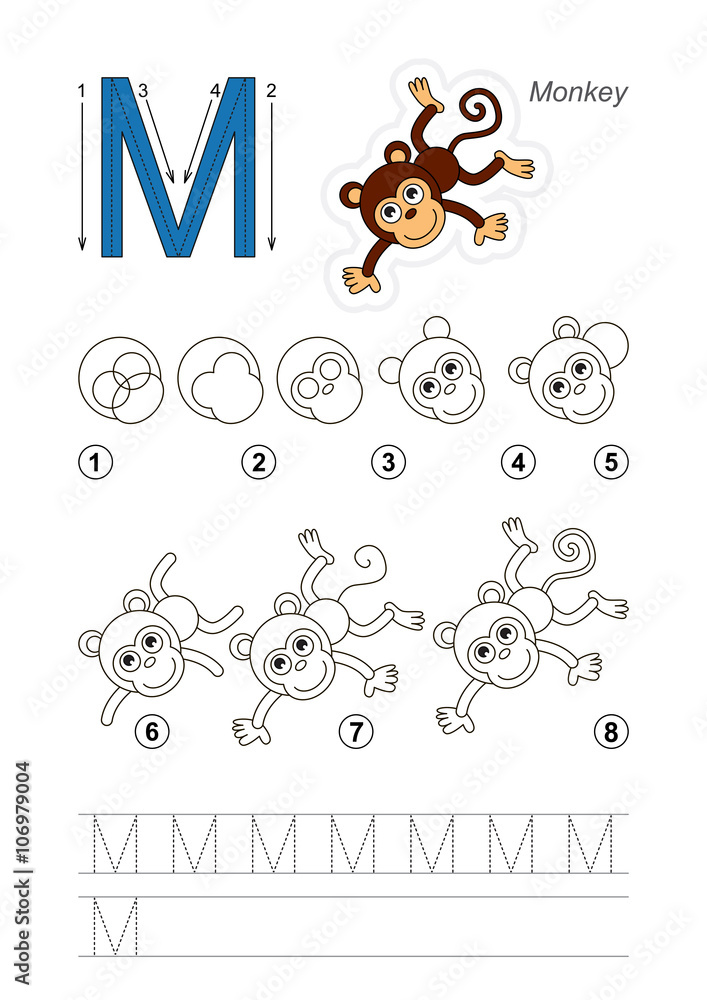 1 3 4 2

M

Monkey

1 2 3 4 5

6 7 8

M M M M M M M

M

Adobe Stock | #106979004