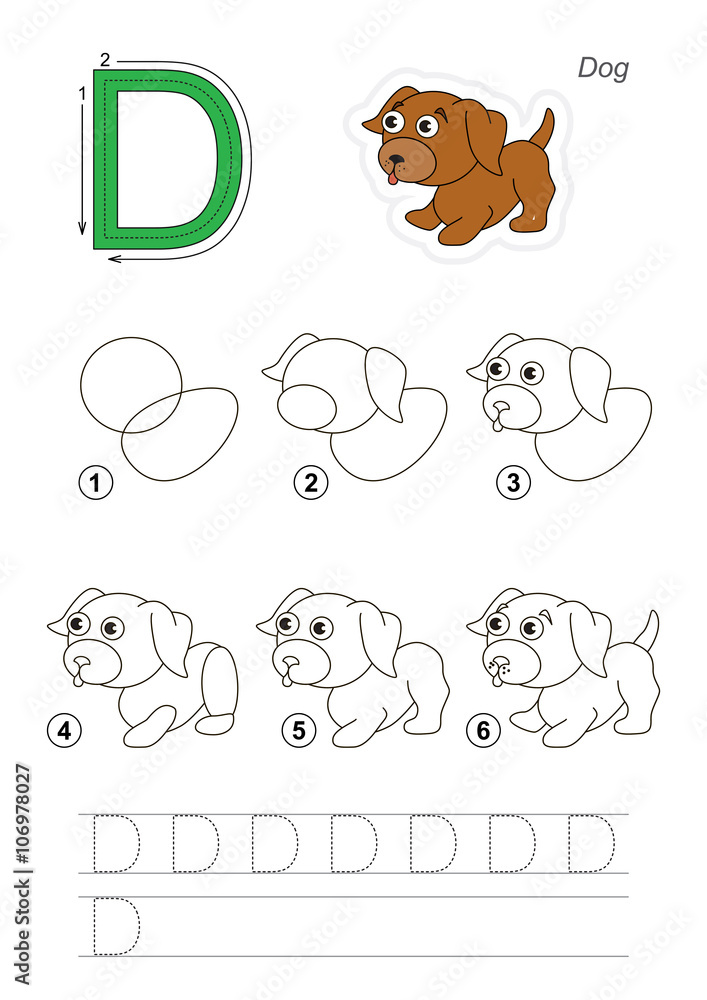 2
1
D

Dog

1
2
3
4
5
6

D D D D D D D
D

Adobe Stock | #106978027