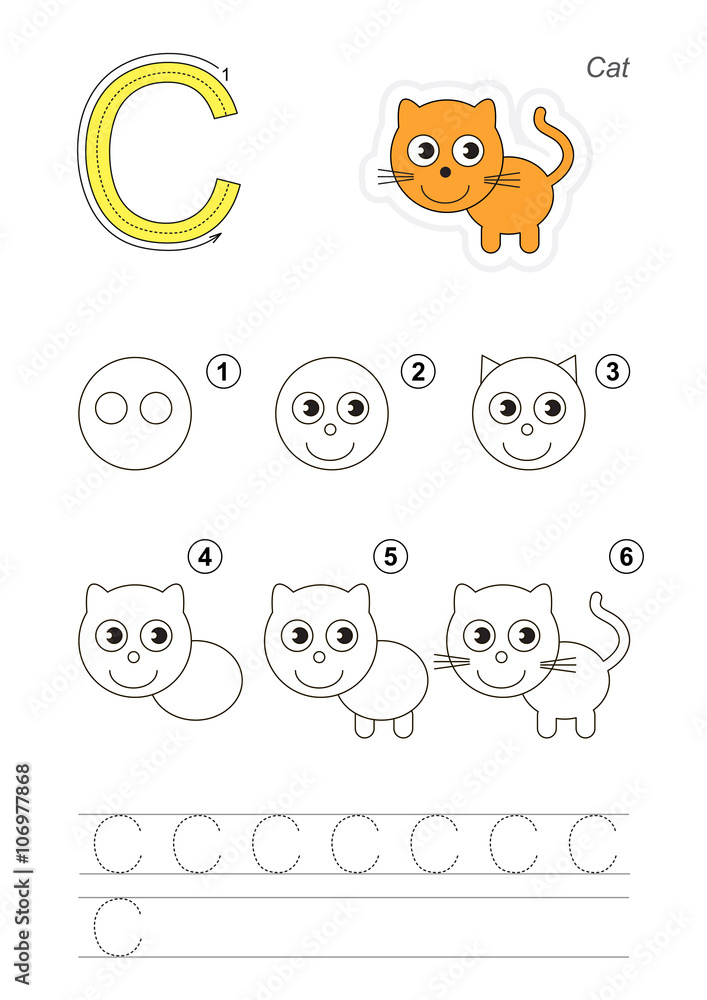 C 1

Cat

1 2 3

4 5 6

C C C C C C C

C

Adobe Stock | #106977868