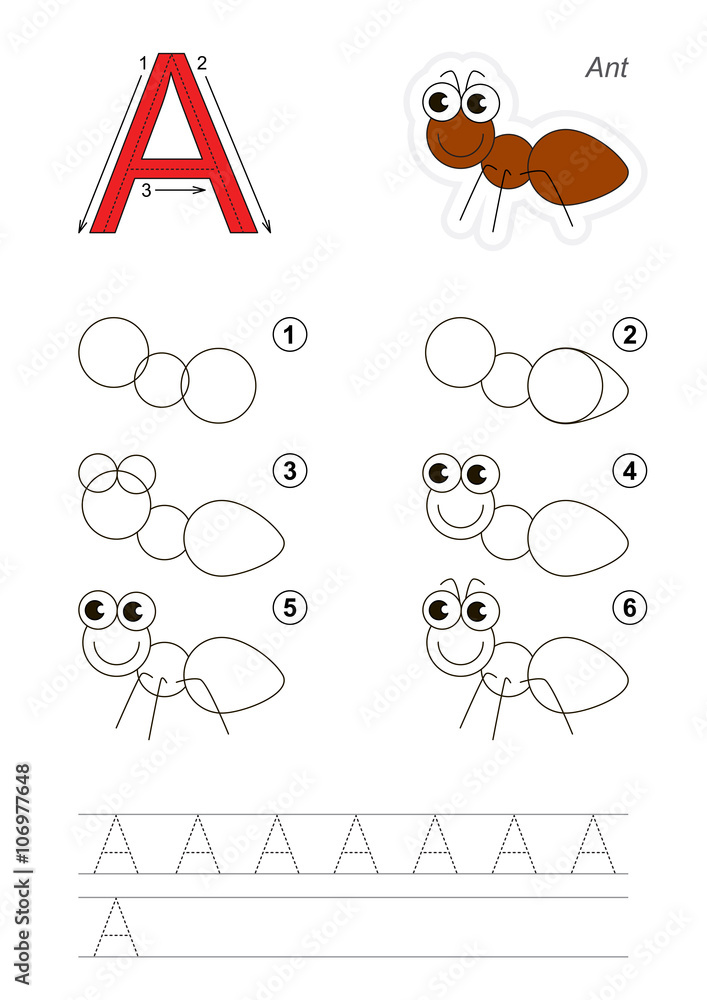 1 2
A
3

Ant

1
2
3
4
5
6

A A A A A A A
A

Adobe Stock | #106977648