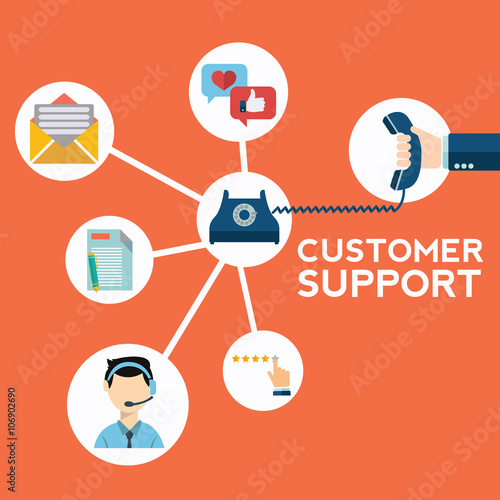 CUSTOMER SUPPORT

Adobe Stock

Adobe Stock | #106902690