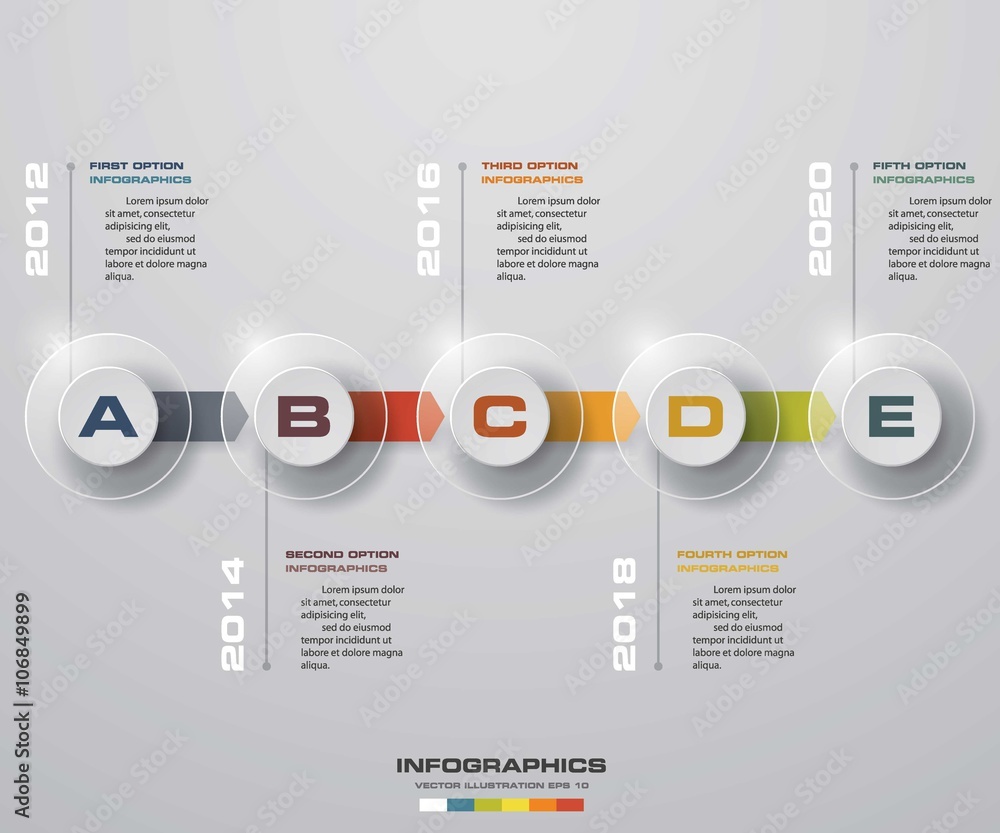 2012

FIRST OPTION
INFOGRAPHICS

Lorem ipsum dolor sit amet, consectetur adipisicing elit, sed do eiusmod tempor incididunt ut labore et dolore magna aliqua.

2016

THIRD OPTION
INFOGRAPHICS

Lorem ipsum dolor sit amet, consectetur adipisicing elit, sed do eiusmod tempor incididunt ut labore et dolore magna aliqua.

2020

FIFTH OPTION
INFOGRAPHICS

Lorem ipsum dolor sit amet, consectetur adipisicing elit, sed do eiusmod tempor incididunt ut labore et dolore magna aliqua.

A B C D E

2014

SECOND OPTION
INFOGRAPHICS

Lorem ipsum dolor sit amet, consectetur adipisicing elit, sed do eiusmod tempor incididunt ut labore et dolore magna aliqua.

2018

FOURTH OPTION
INFOGRAPHICS

Lorem ipsum dolor sit amet, consectetur adipisicing elit, sed do eiusmod tempor incididunt ut labore et dolore magna aliqua.

INFOGRAPHICS
VECTOR ILLUSTRATION EPS 10

Adobe Stock | #106849899