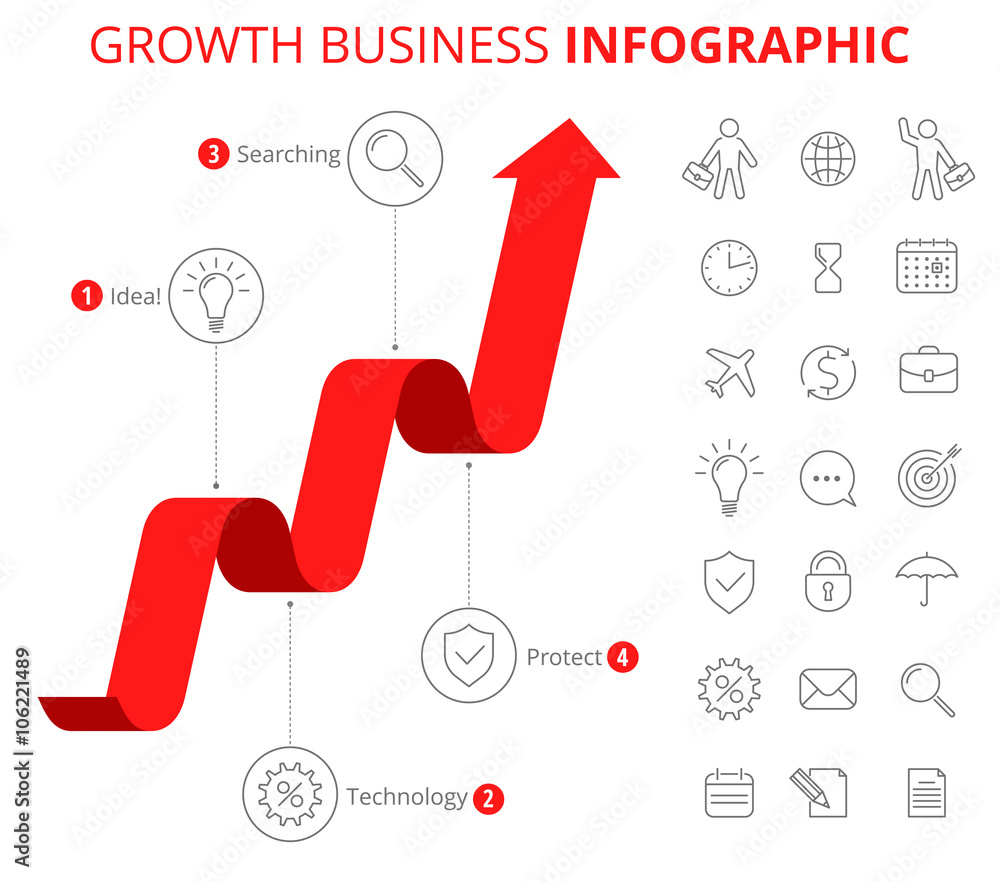 GROWTH BUSINESS INFOGRAPHIC

3 Searching

1 Idea!

Protect 4

Technology 2

Adobe Stock | #106221489