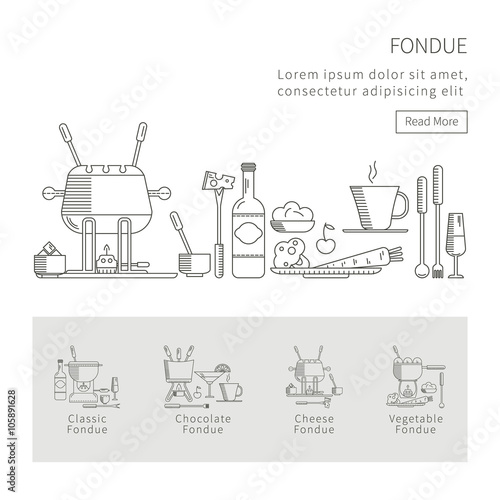 FONDUE

Lorem ipsum dolor sit amet, consectetur adipisicing elit

Read More

Classic Fondue

Chocolate Fondue

Cheese Fondue

Vegetable Fondue

Adobe Stock | #105891628