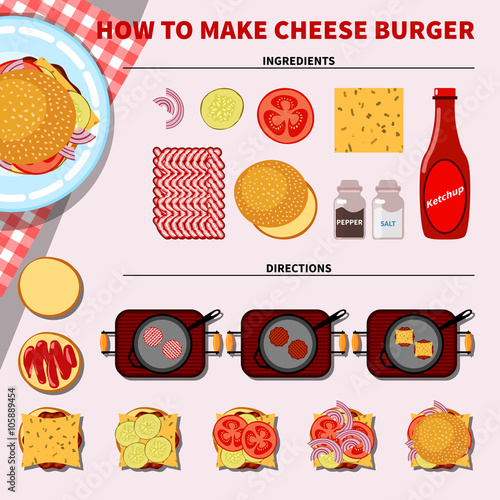 HOW TO MAKE CHEESE BURGER

INGREDIENTS

PEPPER

SALT

Ketchup

DIRECTIONS

Adobe Stock | #105889454