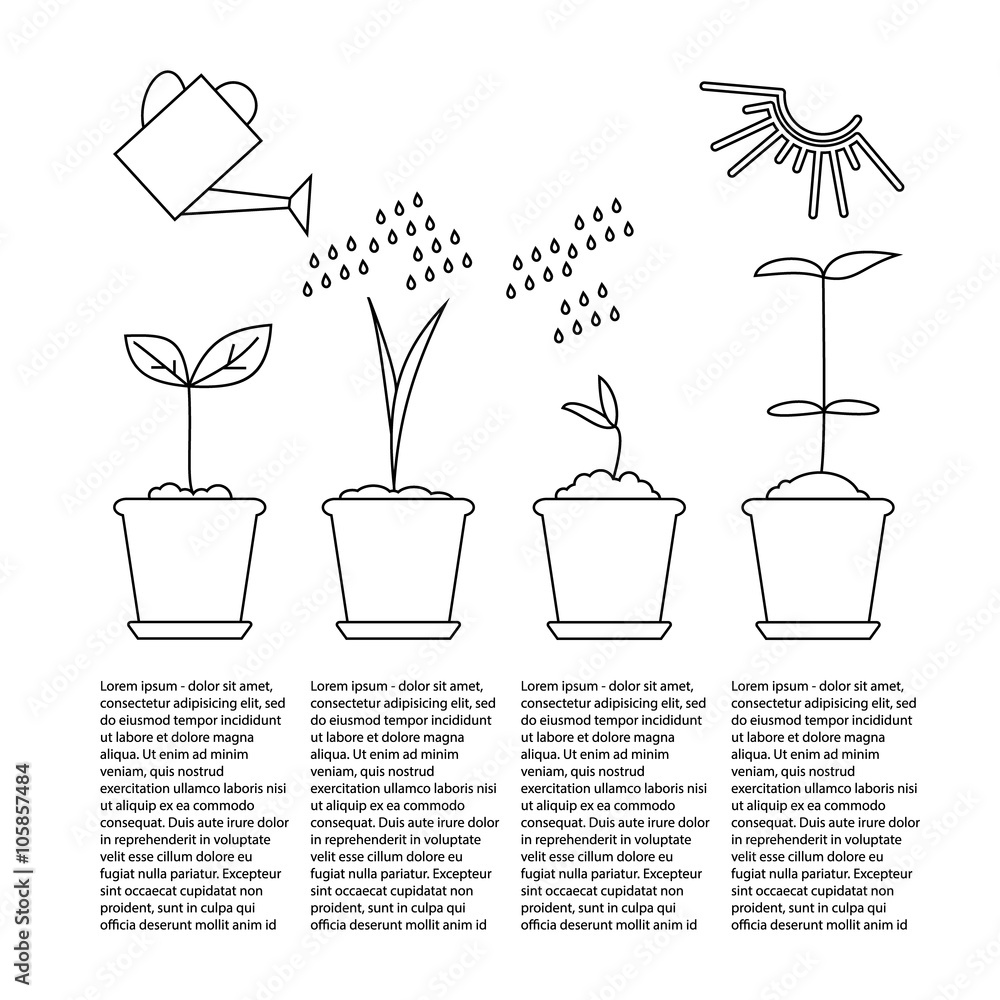 Lorem ipsum - dolor sit amet, consectetur adipisicing elit, sed do eiusmod tempor incididunt ut labore et dolore magna aliqua. Ut enim ad minim veniam, quis nostrud exercitation ullamco laboris nisi ut aliquip ex ea commodo consequat. Duis aute irure dolor in reprehenderit in voluptate velit esse cillum dolore eu fugiat nulla pariatur. Excepteur sint occaecat cupidatat non proident, sunt in culpa qui officia deserunt mollit anim id

Lorem ipsum - dolor sit amet, consectetur adipisicing elit, sed do eiusmod tempor incididunt ut labore et dolore magna aliqua. Ut enim ad minim veniam, quis nostrud exercitation ullamco laboris nisi ut aliquip ex ea commodo consequat. Duis aute irure dolor in reprehenderit in voluptate velit esse cillum dolore eu fugiat nulla pariatur. Excepteur sint occaecat cupidatat non proident, sunt in culpa qui officia deserunt mollit anim id

Lorem ipsum - dolor sit amet, consectetur adipisicing elit, sed do eiusmod tempor incididunt ut labore et dolore magna aliqua. Ut enim ad minim veniam, quis nostrud exercitation ullamco laboris nisi ut aliquip ex ea commodo consequat. Duis aute irure dolor in reprehenderit in voluptate velit esse cillum dolore eu fugiat nulla pariatur. Excepteur sint occaecat cupidatat non proident, sunt in culpa qui officia deserunt mollit anim id

Lorem ipsum - dolor sit amet, consectetur adipisicing elit, sed do eiusmod tempor incididunt ut labore et dolore magna aliqua. Ut enim ad minim veniam, quis nostrud exercitation ullamco laboris nisi ut aliquip ex ea commodo consequat. Duis aute irure dolor in reprehenderit in voluptate velit esse cillum dolore eu fugiat nulla pariatur. Excepteur sint occaecat cupidatat non proident, sunt in culpa qui officia deserunt mollit anim id

Adobe Stock | #105857484