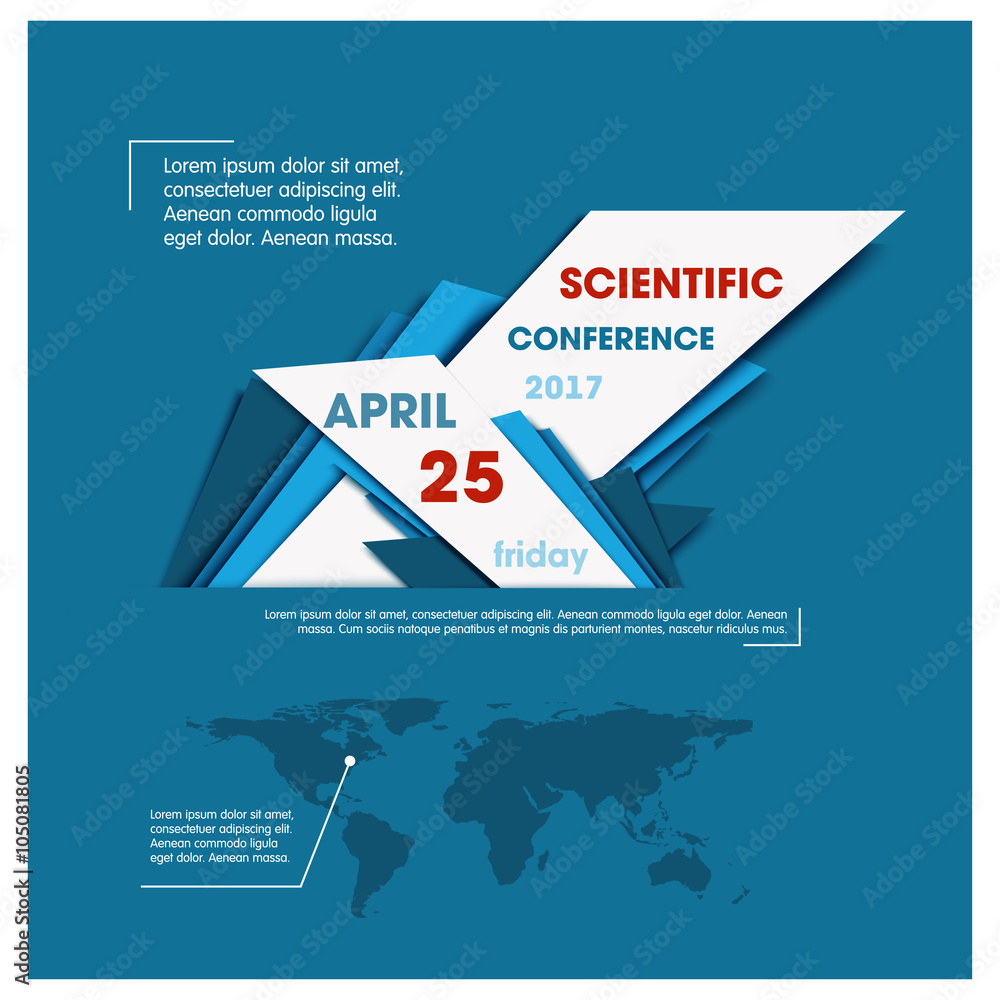 Lorem ipsum dolor sit amet, consectetuer adipiscing elit. Aenean commodo ligula eget dolor. Aenean massa.

SCIENTIFIC

CONFERENCE

2017

APRIL

25

friday

Lorem ipsum dolor sit amet, consectetuer adipiscing elit. Aenean commodo ligula eget dolor. Aenean massa. Cum sociis natoque penatibus et magnis dis parturient montes, nascetur ridiculus mus.

Lorem ipsum dolor sit amet, consectetuer adipiscing elit. Aenean commodo ligula eget dolor. Aenean massa.

Adobe Stock | #105081805