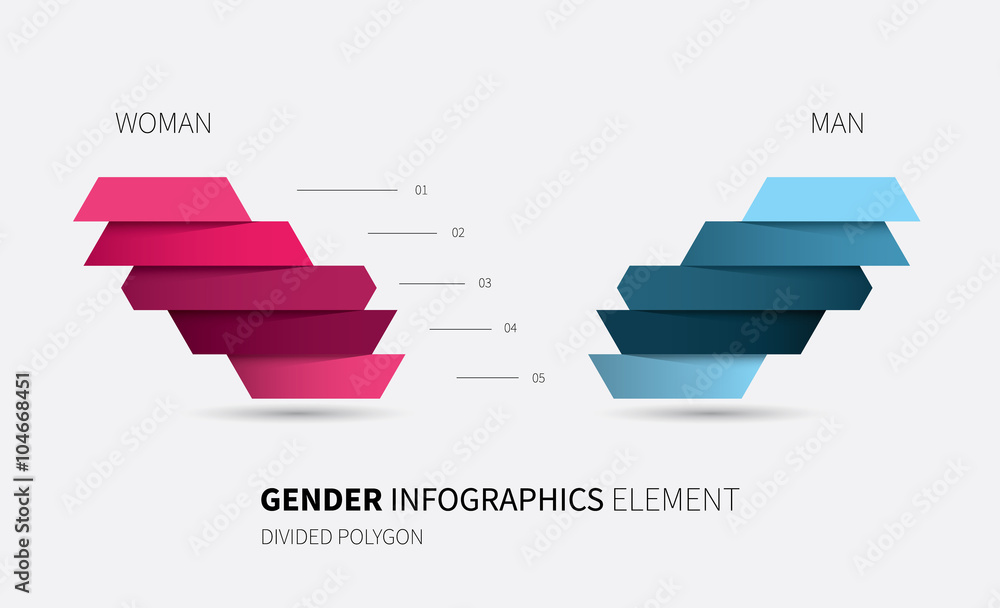 WOMAN

MAN

01

02

03

04

05

GENDER INFOGRAPHICS ELEMENT

DIVIDED POLYGON

Adobe Stock | #104668451