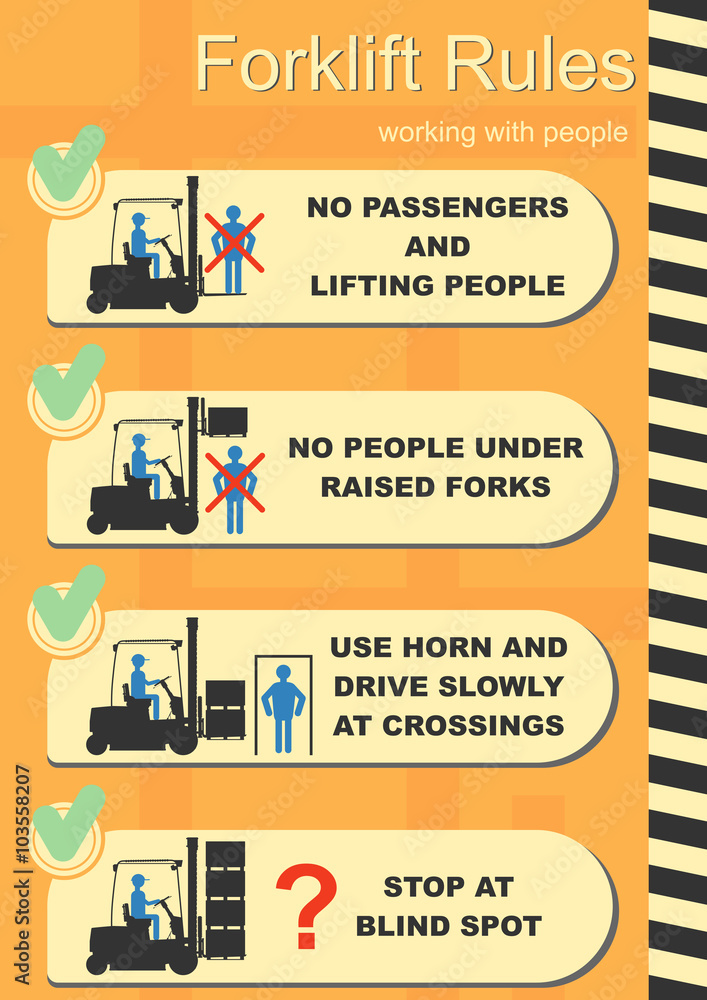 Forklift Rules

working with people

NO PASSENGERS AND LIFTING PEOPLE

NO PEOPLE UNDER RAISED FORKS

USE HORN AND DRIVE SLOWLY AT CROSSINGS

?

STOP AT BLIND SPOT

Adobe Stock | #103558207