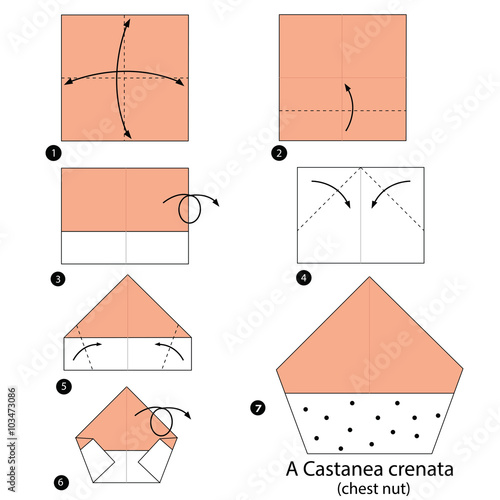 1

2

3

4

5

6

7

A Castanea crenata
(chest nut)

Adobe Stock | #103473086