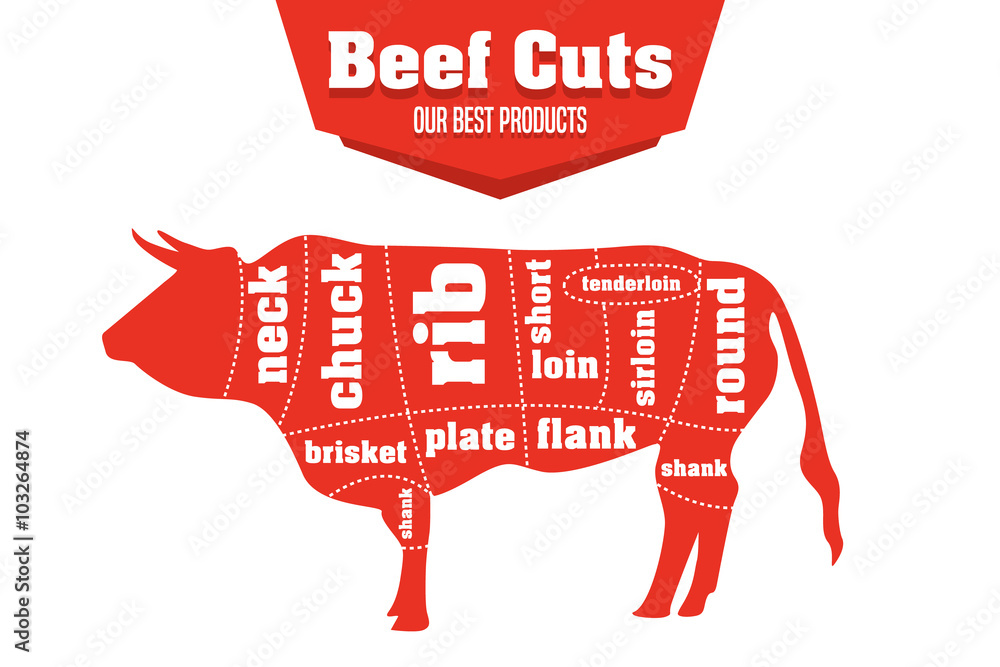 Beef Cuts
OUR BEST PRODUCTS

neck
chuck
rib
short loin
tenderloin
sirloin
round
brisket
plate
flank
shank
shank

Adobe Stock | #103264874