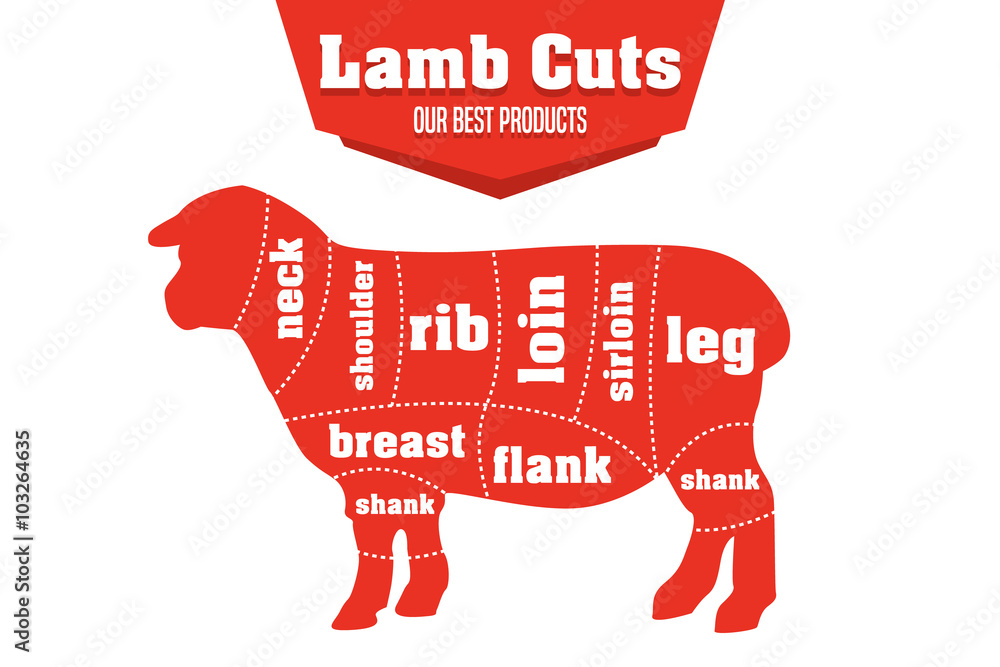 Lamb Cuts
OUR BEST PRODUCTS

neck
shoulder
rib
loin
sirloin
leg
breast
flank
shank
shank

Adobe Stock | #103264635