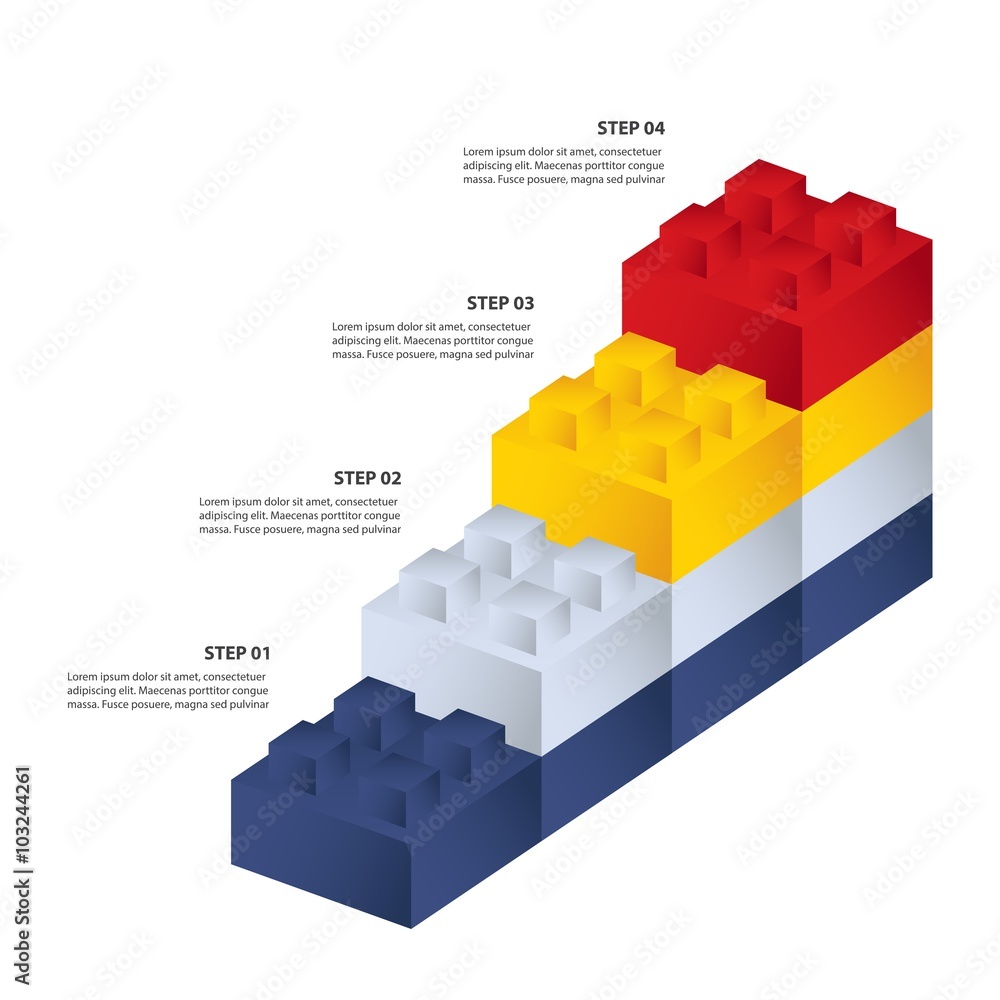 STEP 04
Lorem ipsum dolor sit amet, consectetuer adipiscing elit. Maecenas porttitor congue massa. Fusce posuere, magna sed pulvinar

STEP 03
Lorem ipsum dolor sit amet, consectetuer adipiscing elit. Maecenas porttitor congue massa. Fusce posuere, magna sed pulvinar

STEP 02
Lorem ipsum dolor sit amet, consectetuer adipiscing elit. Maecenas porttitor congue massa. Fusce posuere, magna sed pulvinar

STEP 01
Lorem ipsum dolor sit amet, consectetuer adipiscing elit. Maecenas porttitor congue massa. Fusce posuere, magna sed pulvinar

Adobe Stock | #103244261