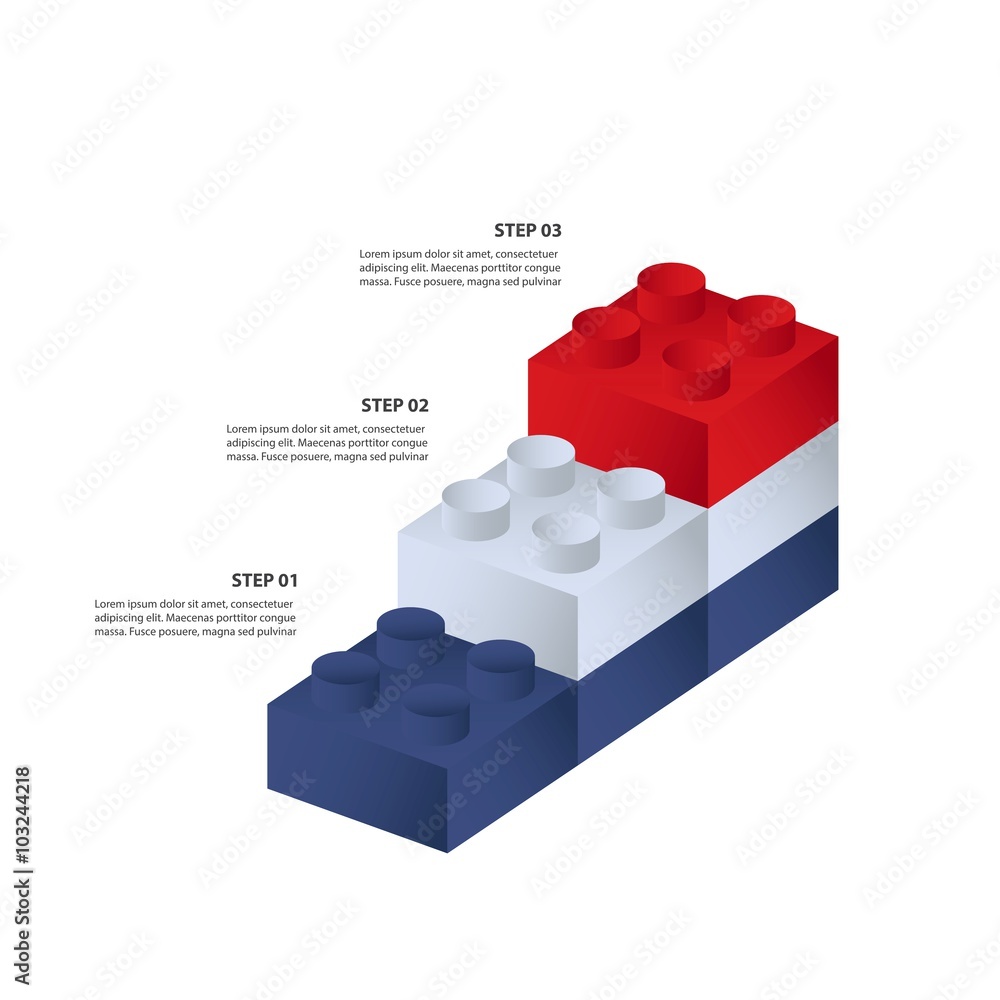 STEP 03
Lorem ipsum dolor sit amet, consectetuer adipiscing elit. Maecenas porttitor congue massa. Fusce posuere, magna sed pulvinar

STEP 02
Lorem ipsum dolor sit amet, consectetuer adipiscing elit. Maecenas porttitor congue massa. Fusce posuere, magna sed pulvinar

STEP 01
Lorem ipsum dolor sit amet, consectetuer adipiscing elit. Maecenas porttitor congue massa. Fusce posuere, magna sed pulvinar

Adobe Stock | #103244218