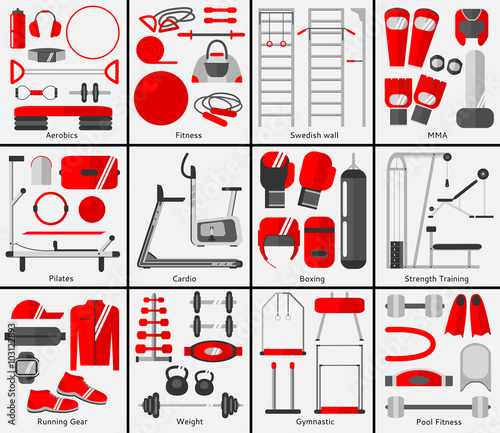 Aerobics

Fitness

Swedish wall

MMA

Pilates

Cardio

Boxing

Strength Training

Running Gear

Weight

Gymnastic

Pool Fitness

Adobe Stock | #103122893