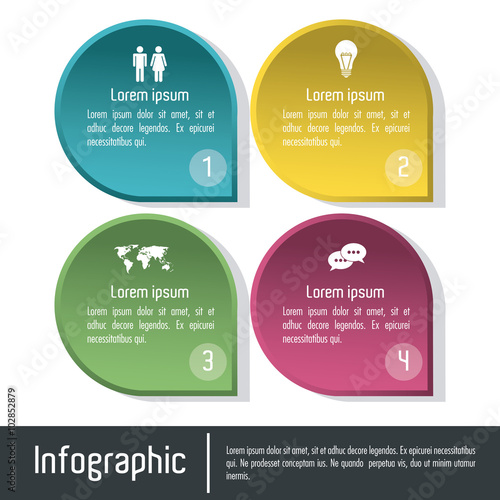 Lorem ipsum

Lorem ipsum dolor sit amet, sit et adhuc decore legendos. Ex epicurei necessitatibus qui.

1

Lorem ipsum

Lorem ipsum dolor sit amet, sit et adhuc decore legendos. Ex epicurei necessitatibus qui.

2

Lorem ipsum

Lorem ipsum dolor sit amet, sit et adhuc decore legendos. Ex epicurei necessitatibus qui.

3

Lorem ipsum

Lorem ipsum dolor sit amet, sit et adhuc decore legendos. Ex epicurei necessitatibus qui.

4

Infographic

Lorem ipsum dolor sit amet, sit et adhuc decore legendos. Ex epicurei necessitatibus qui. Ne prodesset conceptam ius. Ne quando perpetua vis, duo ut minim utamur inermis.

Adobe Stock | #102852879

Adobe Stock